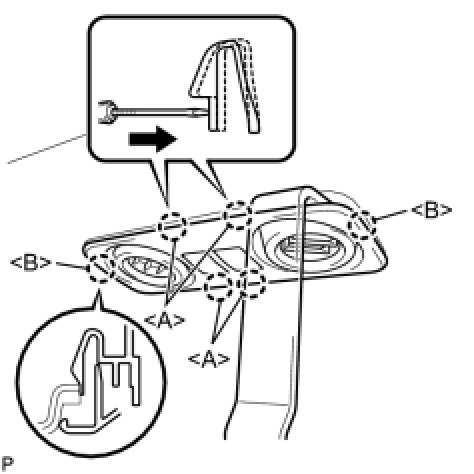 <B>

<B>

<A>

<A>

P