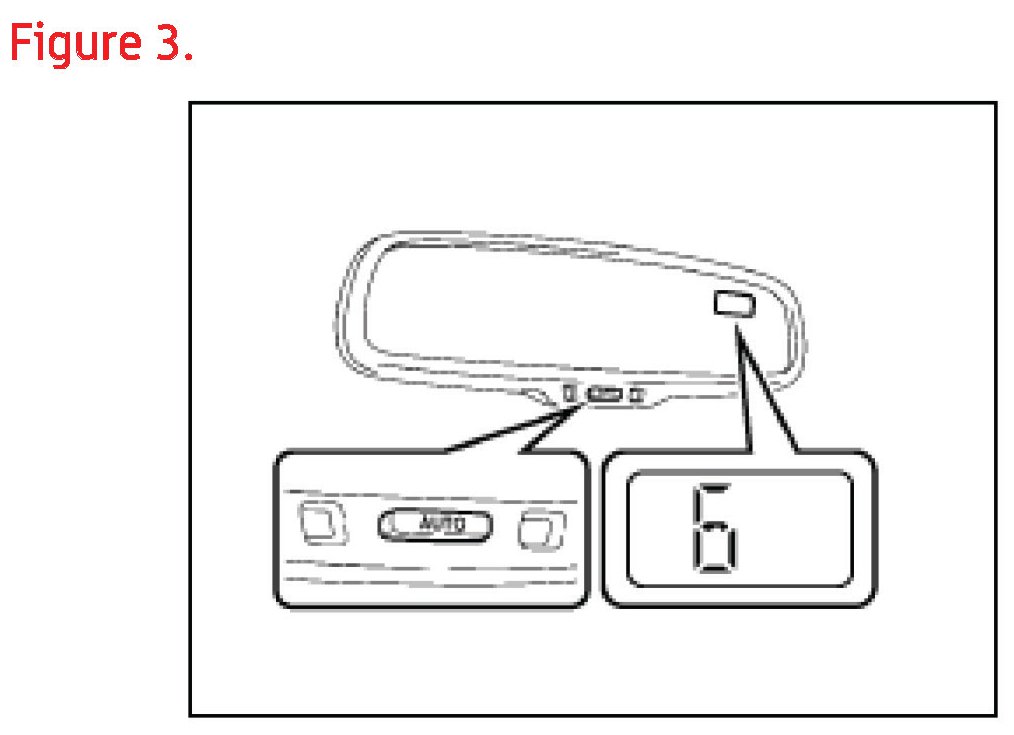 Figure 3.

AUTO

6