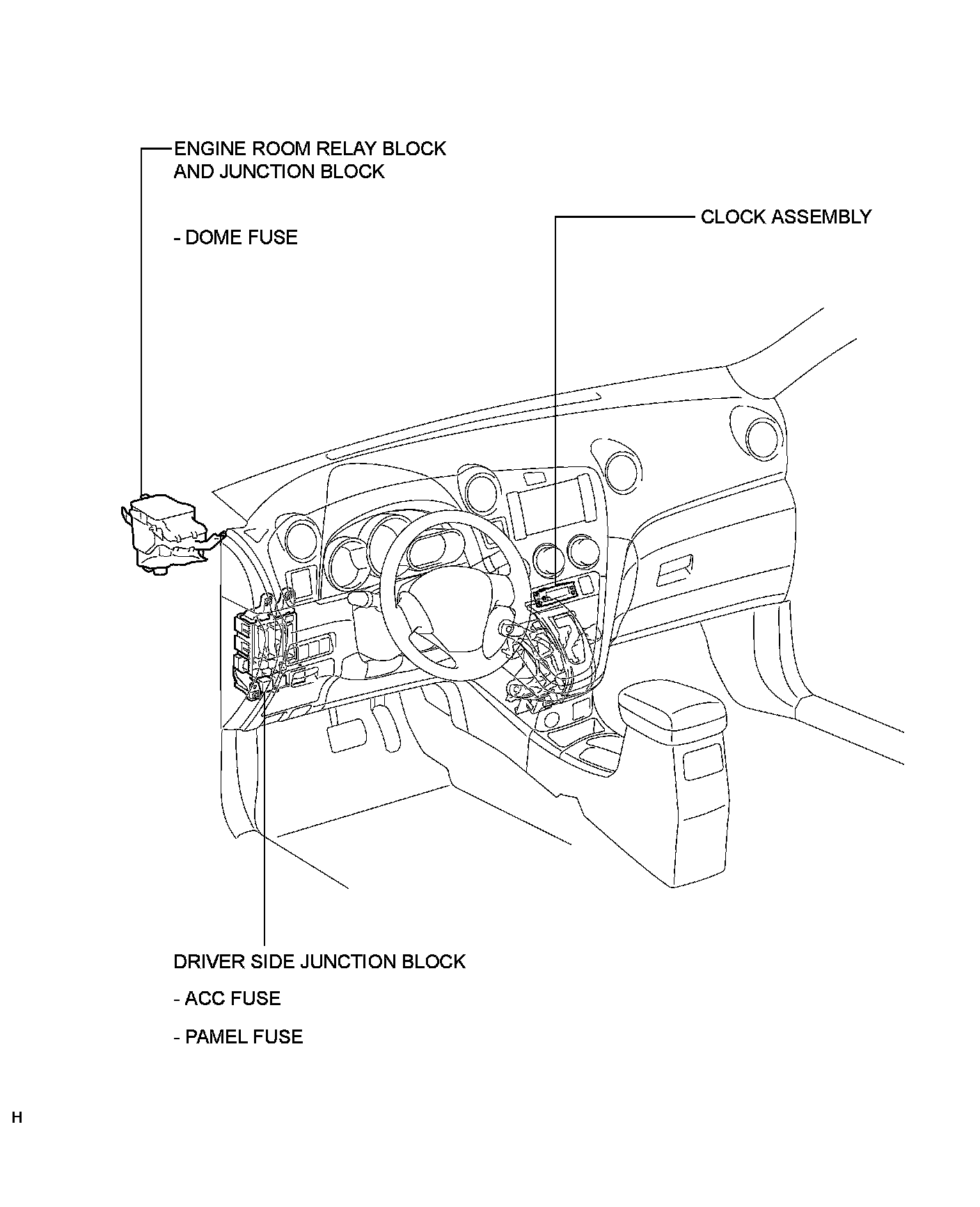 ENGINE ROOM RELAY BLOCK AND JUNCTION BLOCK

- DOME FUSE

CLOCK ASSEMBLY

DRIVER SIDE JUNCTION BLOCK

- ACC FUSE

- PAMEL FUSE

H