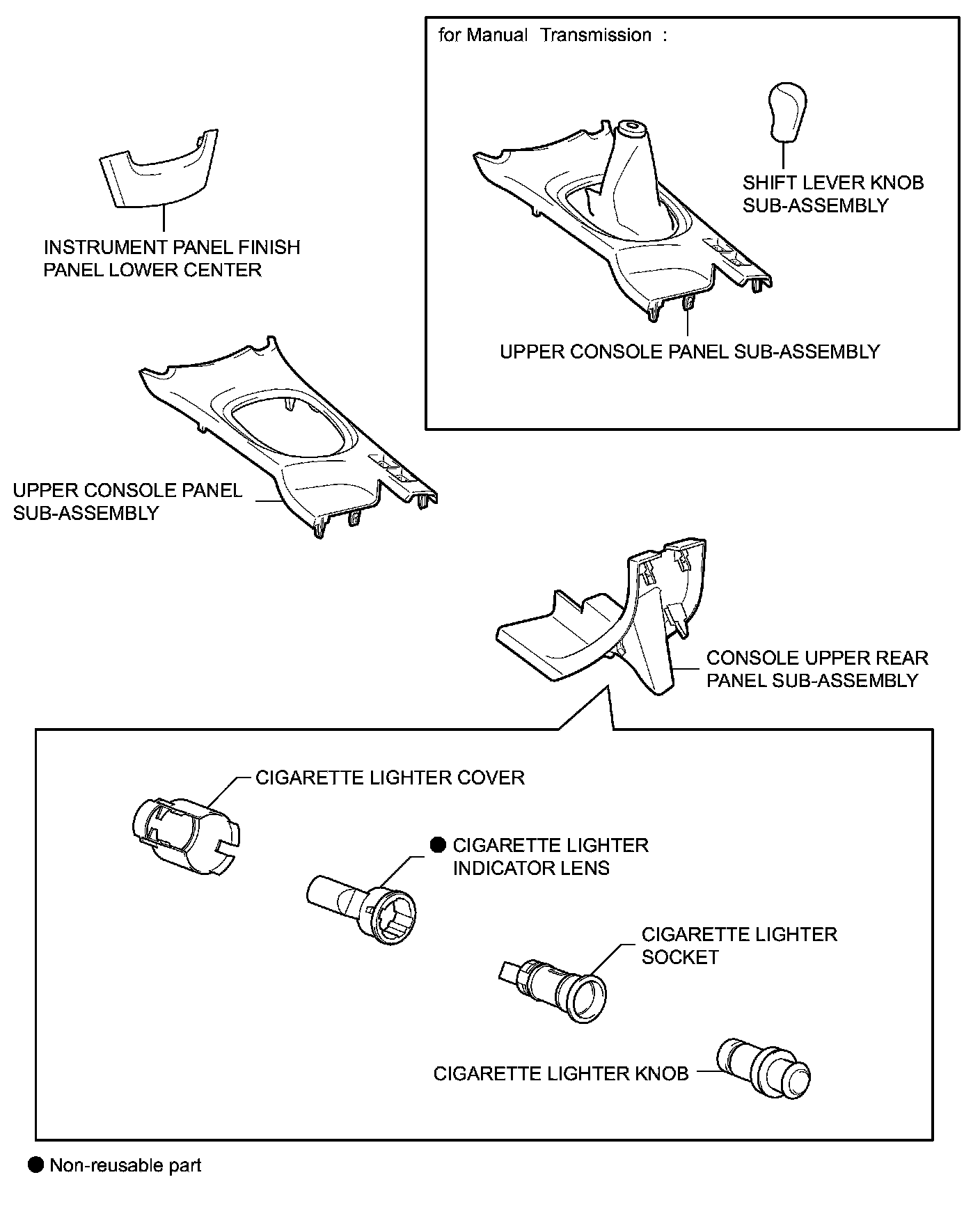 for Manual Transmission :

SHIFT LEVER KNOB SUB-ASSEMBLY

UPPER CONSOLE PANEL SUB-ASSEMBLY

INSTRUMENT PANEL FINISH PANEL LOWER CENTER

UPPER CONSOLE PANEL SUB-ASSEMBLY

CONSOLE UPPER REAR PANEL SUB-ASSEMBLY

CIGARETTE LIGHTER COVER

● CIGARETTE LIGHTER INDICATOR LENS

CIGARETTE LIGHTER SOCKET

CIGARETTE LIGHTER KNOB

● Non-reusable part