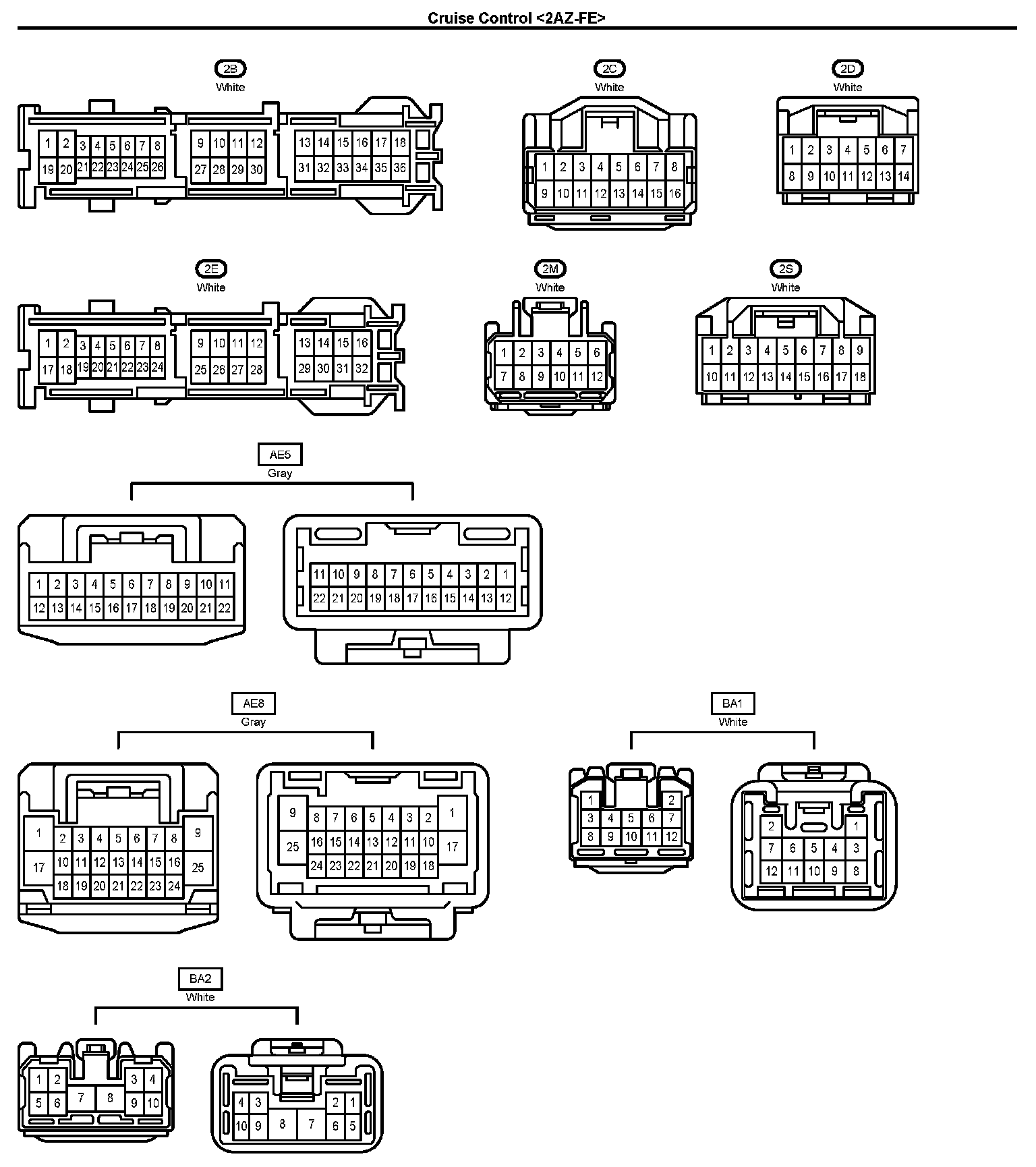 Cruise Control <2AZ-FE>

2B
White

1 2 3 4 5 6 7 8 9 10 11 12 13 14 15 16 17 18
19 20 21 22 23 24 25 26 27 28 29 30 31 32 33 34 35 36

2C
White

1 2 3 4 5 6 7 8
9 10 11 12 13 14 15 16

2D
White

1 2 3 4 5 6 7
8 9 10 11 12 13 14

2E
White

1 2 3 4 5 6 7 8 9 10 11 12 13 14 15 16
17 18 19 20 21 22 23 24 25 26 27 28 29 30 31 32

2M
White

1 2 3 4 5 6
7 8 9 10 11 12

2S
White

1 2 3 4 5 6 7 8 9
10 11 12 13 14 15 16 17 18

AE5
Gray

1 2 3 4 5 6 7 8 9 10 11
12 13 14 15 16 17 18 19 20 21 22

11 10 9 8 7 6 5 4 3 2 1
22 21 20 19 18 17 16 15 14 13 12

AE8
Gray

1 2 3 4 5 6 7 8 9
17 10 11 12 13 14 15 16 25
18 19 20 21 22 23 24

9 8 7 6 5 4 3 2 1
25 16 15 14 13 12 11 10 17
24 23 22 21 20 19 18

BA1
White

1 2
3 4 5 6 7
8 9 10 11 12

2 1
7 6 5 4 3
12 11 10 9 8

BA2
White

1 2 3 4
5 6 7 8 9 10

4 3 2 1
10 9 8 7 6 5