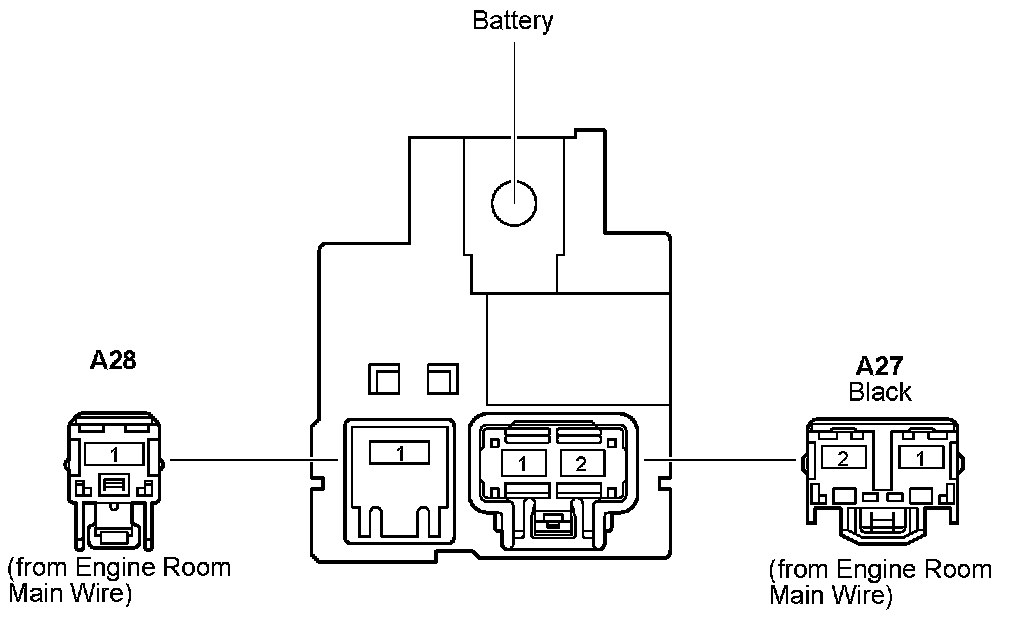 Battery

A28

1

(from Engine Room Main Wire)

1

1 2

A27
Black

2 1

(from Engine Room Main Wire)