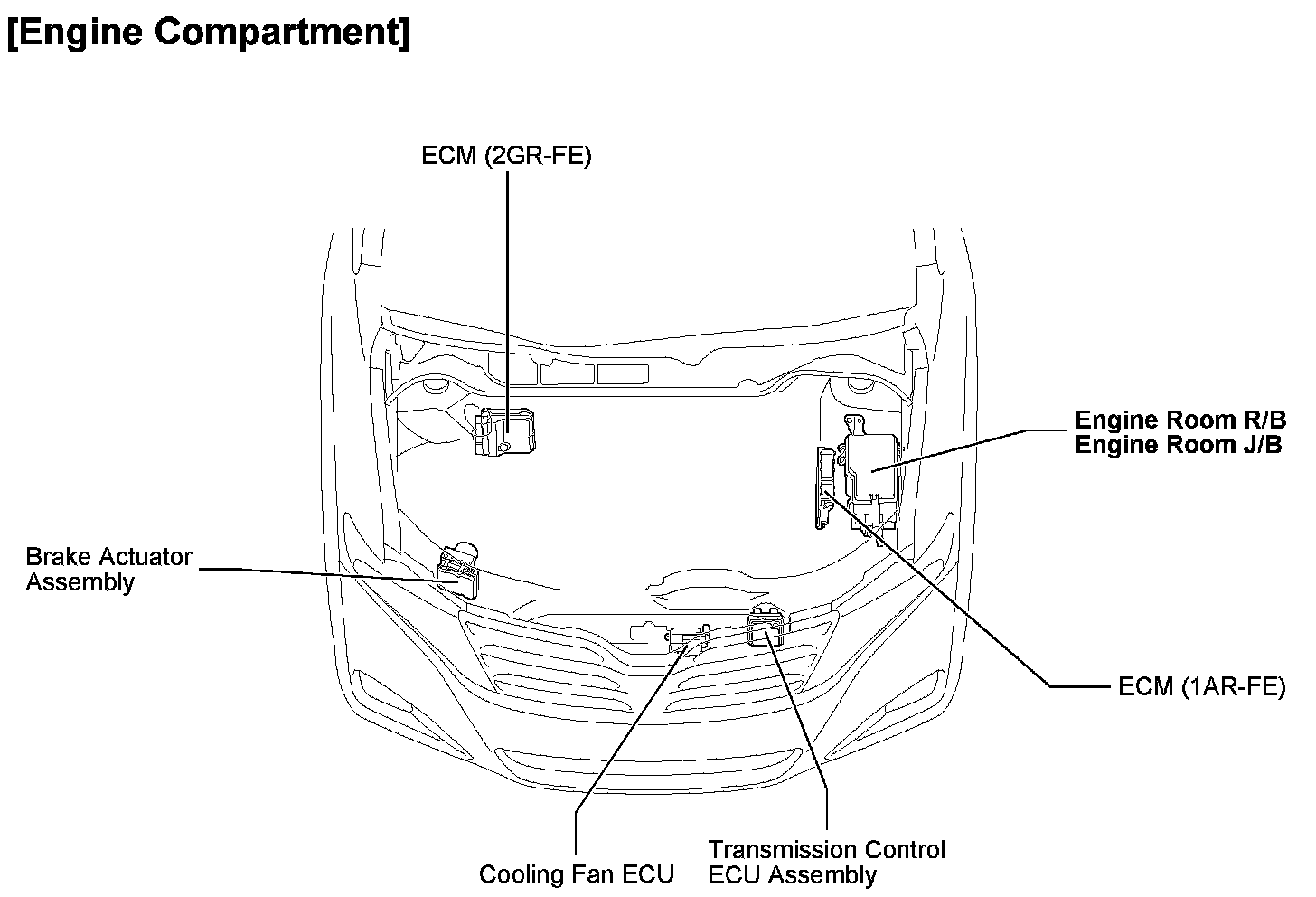 [Engine Compartment]

ECM (2GR-FE)

Engine Room R/B
Engine Room J/B

Brake Actuator Assembly

ECM (1AR-FE)

Cooling Fan ECU

Transmission Control ECU Assembly