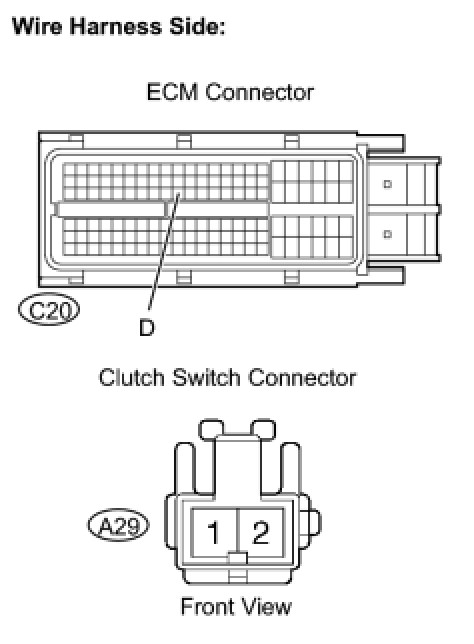 Wire Harness Side:

ECM Connector

C20

D

Clutch Switch Connector

A29

1 2

Front View