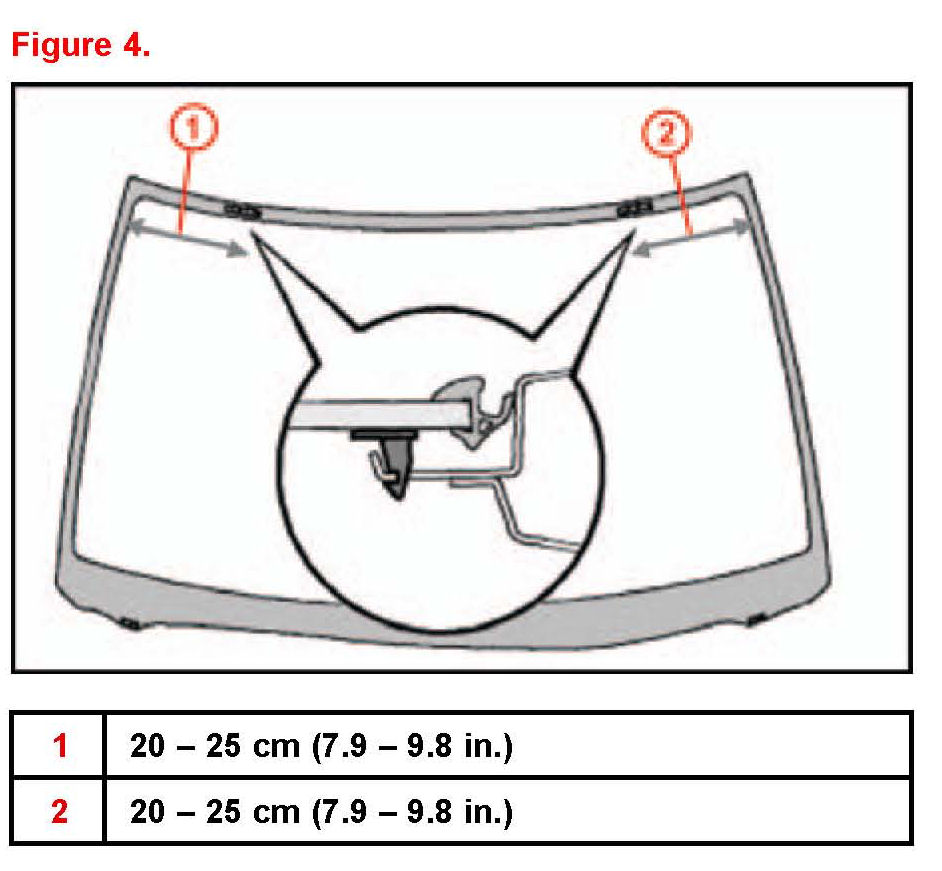 Figure 4.

1

2

| 1 | 20 – 25 cm (7.9 – 9.8 in.) |
|---|---|
| 2 | 20 – 25 cm (7.9 – 9.8 in.) |