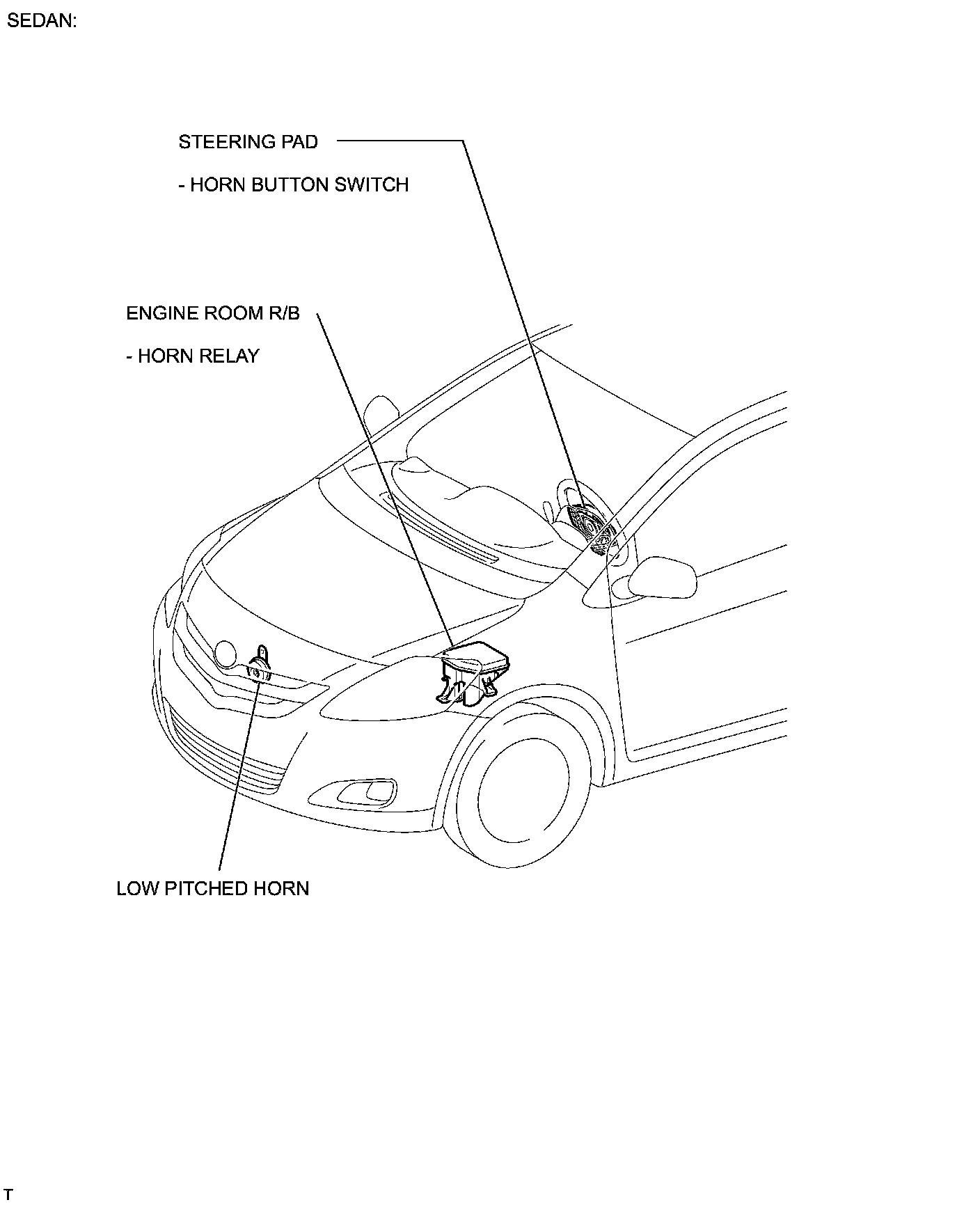 SEDAN:

STEERING PAD

- HORN BUTTON SWITCH

ENGINE ROOM R/B

- HORN RELAY

LOW PITCHED HORN

T