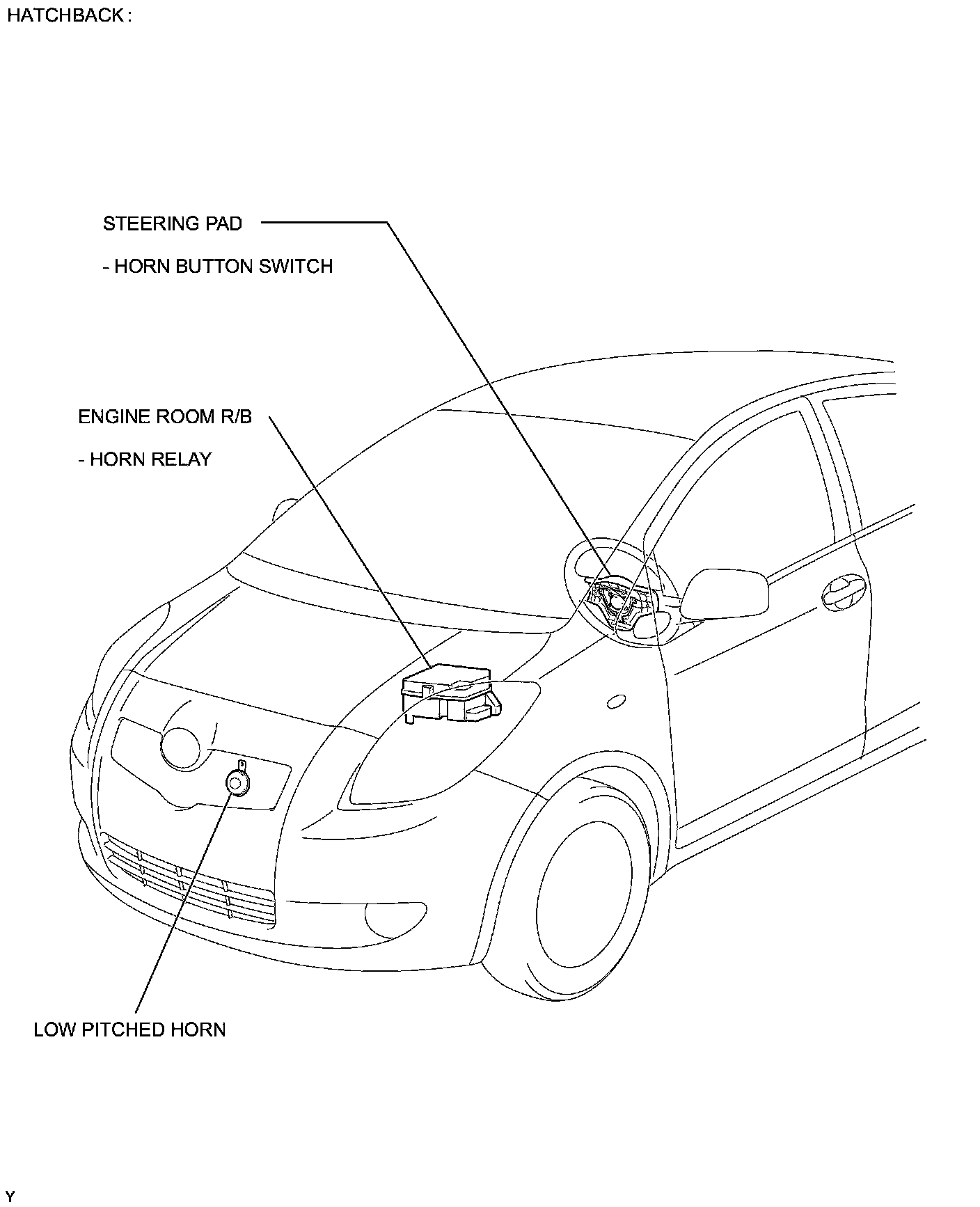 HATCHBACK :

STEERING PAD

- HORN BUTTON SWITCH

ENGINE ROOM R/B

- HORN RELAY

LOW PITCHED HORN

Y