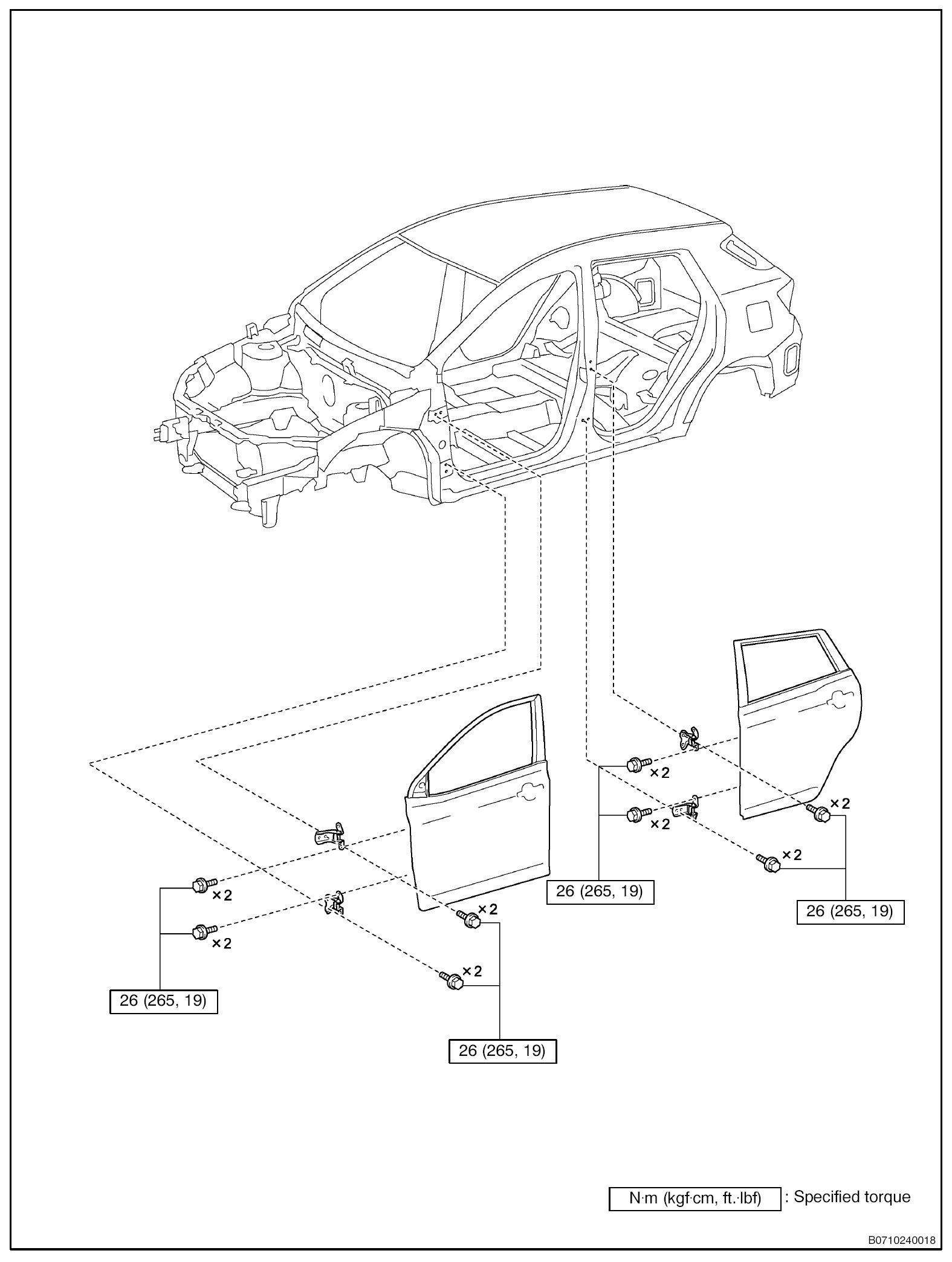 ×2

×2

×2

×2

26 (265, 19)

26 (265, 19)

×2

×2

×2

×2

26 (265, 19)

26 (265, 19)

N·m (kgf·cm, ft.·lbf) : Specified torque

B0710240018