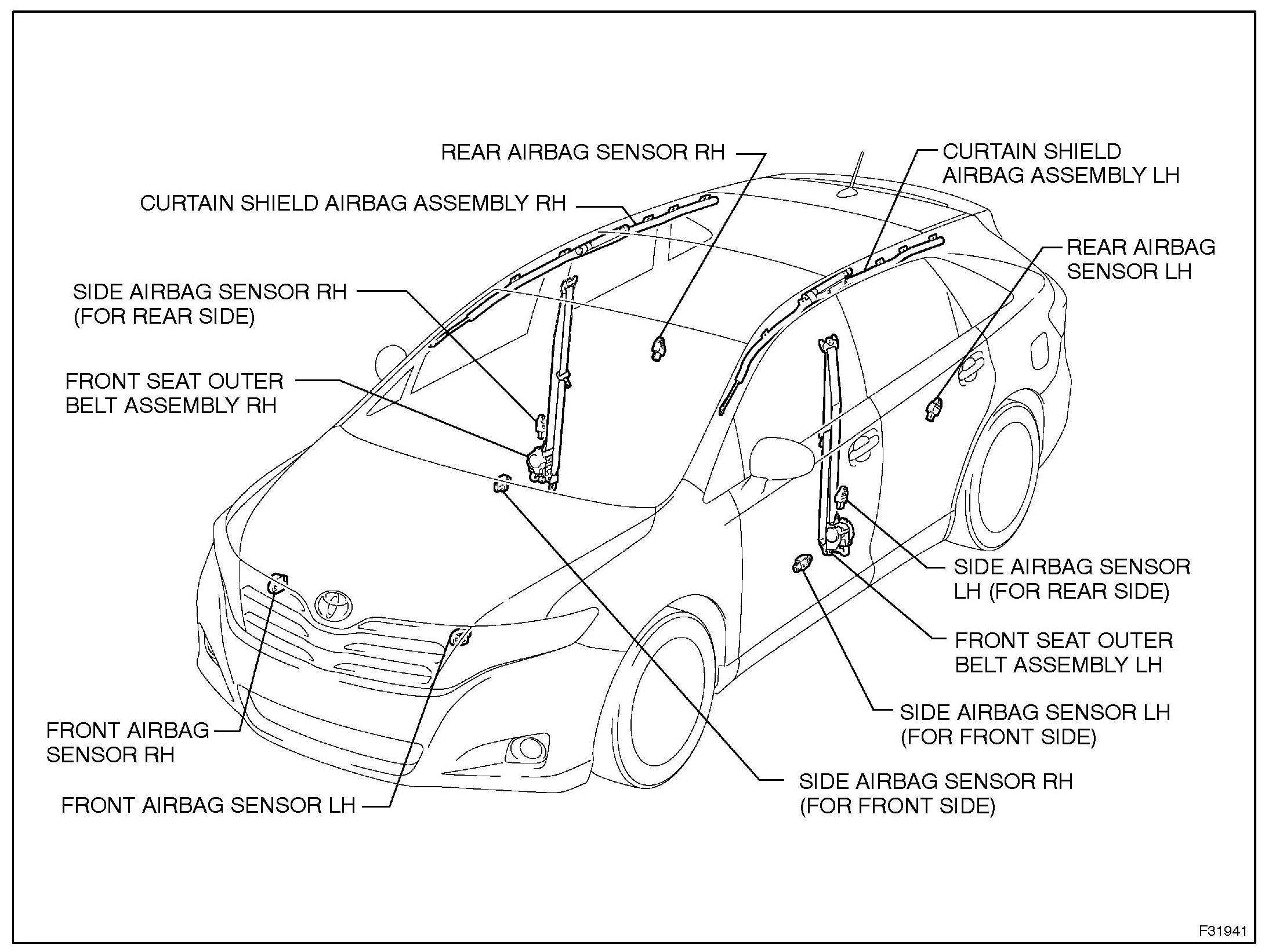 REAR AIRBAG SENSOR RH

CURTAIN SHIELD AIRBAG ASSEMBLY LH

CURTAIN SHIELD AIRBAG ASSEMBLY RH

REAR AIRBAG SENSOR LH

SIDE AIRBAG SENSOR RH (FOR REAR SIDE)

FRONT SEAT OUTER BELT ASSEMBLY RH

SIDE AIRBAG SENSOR LH (FOR REAR SIDE)

FRONT SEAT OUTER BELT ASSEMBLY LH

SIDE AIRBAG SENSOR LH (FOR FRONT SIDE)

FRONT AIRBAG SENSOR RH

SIDE AIRBAG SENSOR RH (FOR FRONT SIDE)

FRONT AIRBAG SENSOR LH

F31941