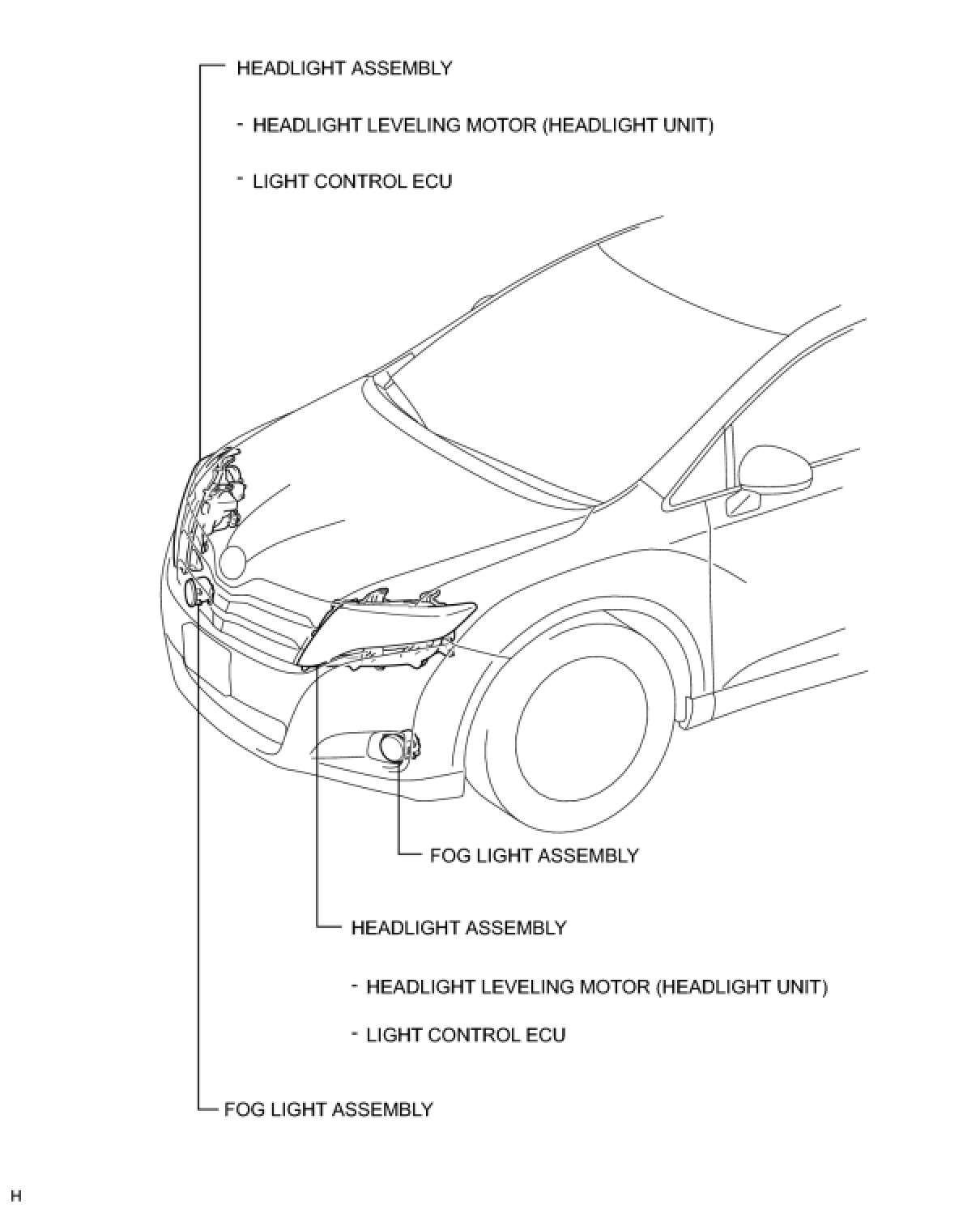 HEADLIGHT ASSEMBLY

- HEADLIGHT LEVELING MOTOR (HEADLIGHT UNIT)

- LIGHT CONTROL ECU

FOG LIGHT ASSEMBLY

HEADLIGHT ASSEMBLY

- HEADLIGHT LEVELING MOTOR (HEADLIGHT UNIT)

- LIGHT CONTROL ECU

FOG LIGHT ASSEMBLY

H