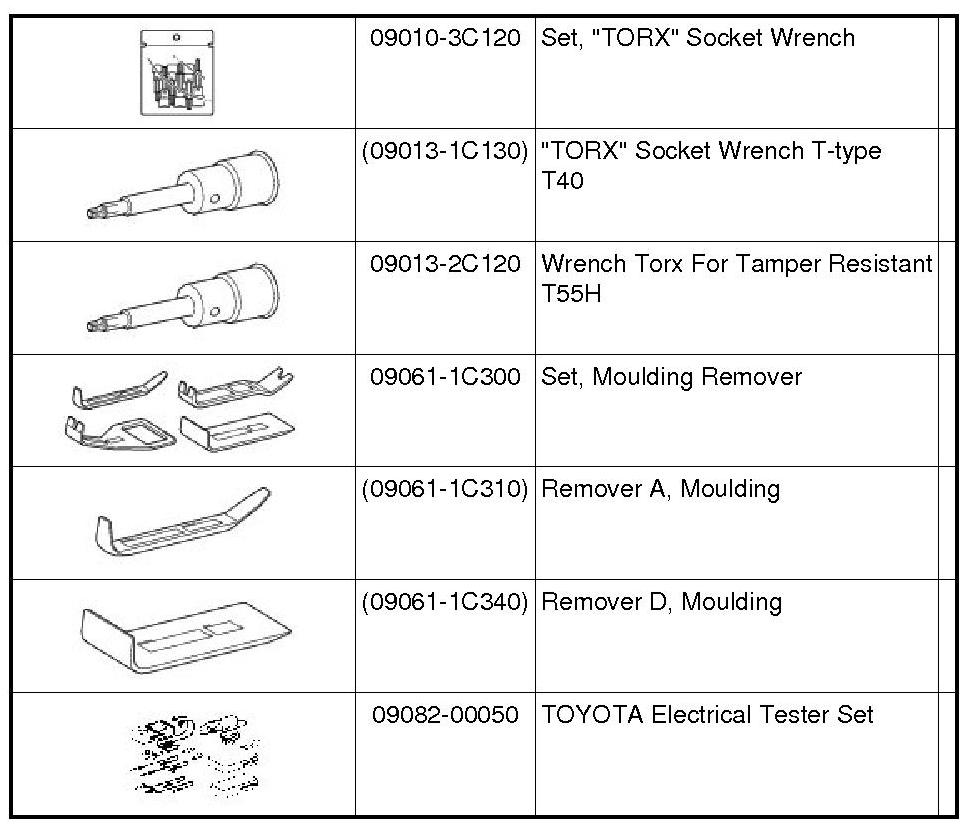 |  |  |  |  |
|---|---|---|---|
|  | 09010-3C120 | Set, "TORX" Socket Wrench |  |
|  | (09013-1C130) | "TORX" Socket Wrench T-type T40 |  |
|  | 09013-2C120 | Wrench Torx For Tamper Resistant T55H |  |
|  | 09061-1C300 | Set, Moulding Remover |  |
|  | (09061-1C310) | Remover A, Moulding |  |
|  | (09061-1C340) | Remover D, Moulding |  |
|  | 09082-00050 | TOYOTA Electrical Tester Set |  |