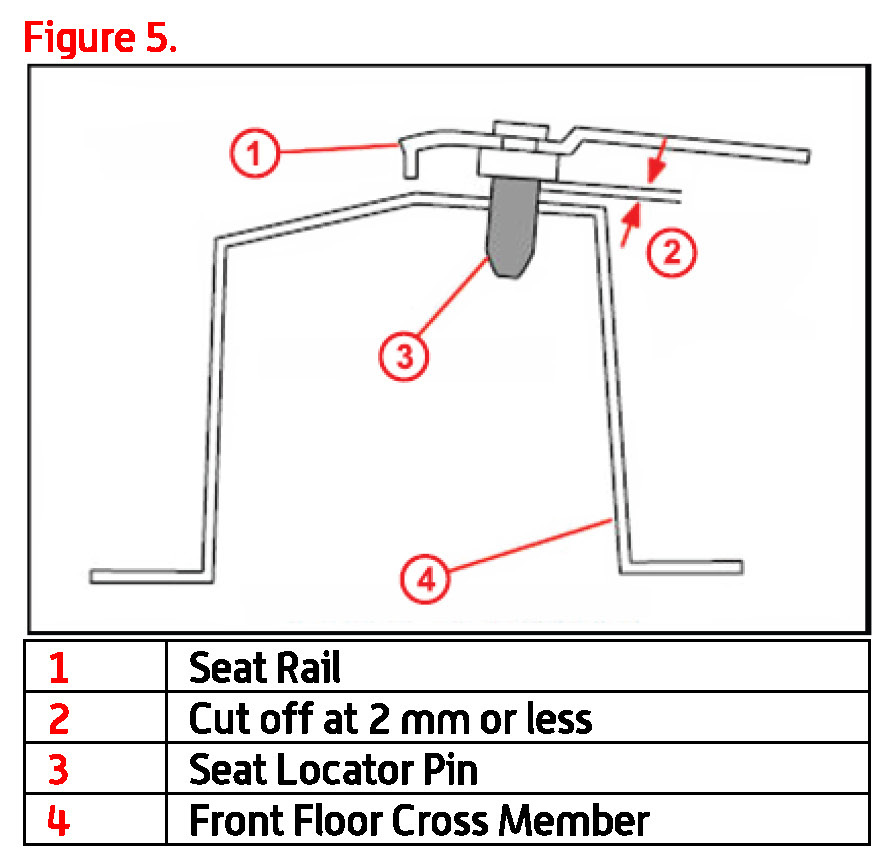 Figure 5.

1
2
3
4

| 1 | Seat Rail |
|---|---|
| 2 | Cut off at 2 mm or less |
| 3 | Seat Locator Pin |
| 4 | Front Floor Cross Member |