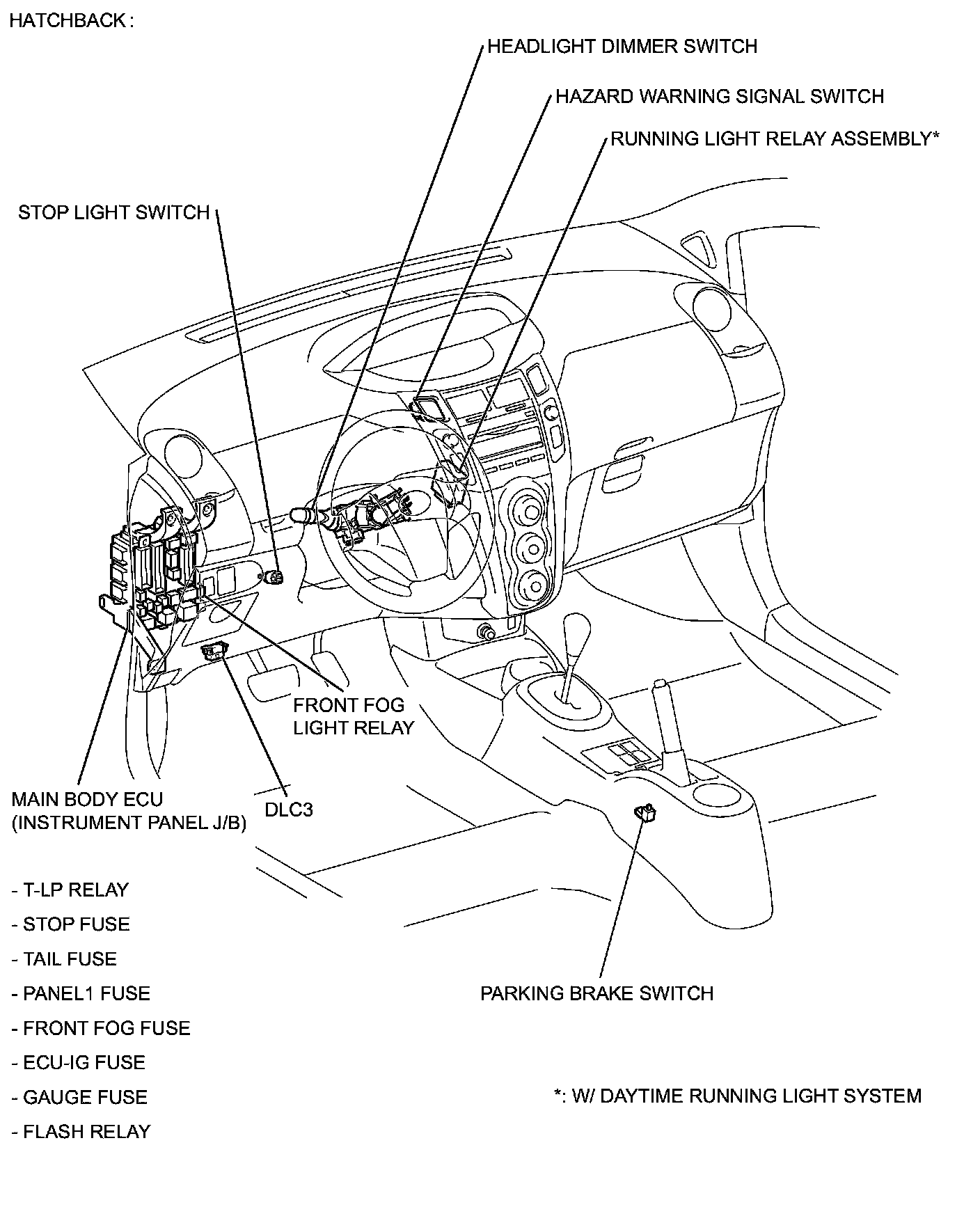 HATCHBACK :

HEADLIGHT DIMMER SWITCH

HAZARD WARNING SIGNAL SWITCH

RUNNING LIGHT RELAY ASSEMBLY*

STOP LIGHT SWITCH

FRONT FOG LIGHT RELAY

MAIN BODY ECU (INSTRUMENT PANEL J/B)

DLC3

- T-LP RELAY
- STOP FUSE
- TAIL FUSE
- PANEL1 FUSE
- FRONT FOG FUSE
- ECU-IG FUSE
- GAUGE FUSE
- FLASH RELAY

PARKING BRAKE SWITCH

*: W/ DAYTIME RUNNING LIGHT SYSTEM