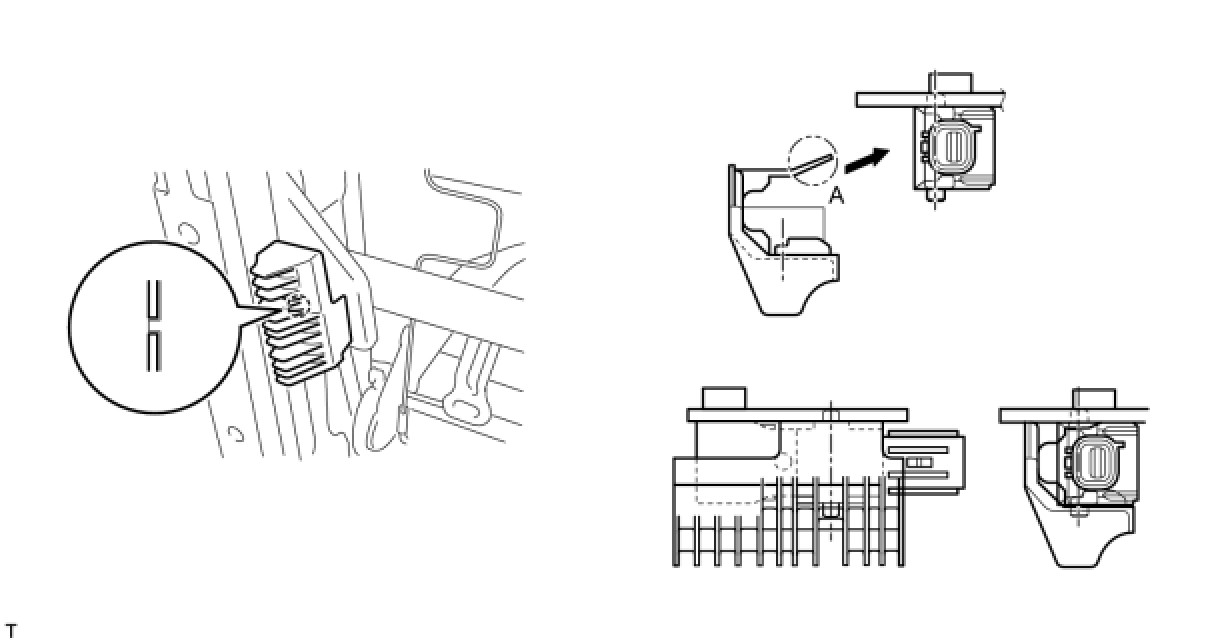 A

T