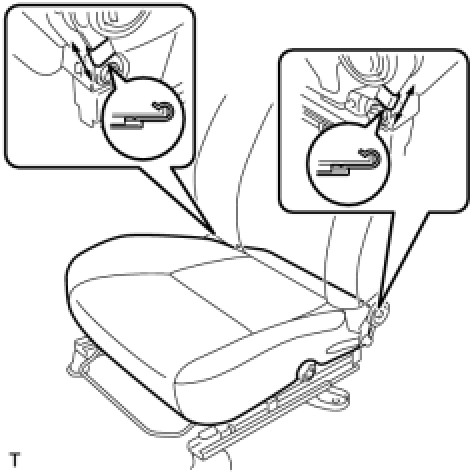 T