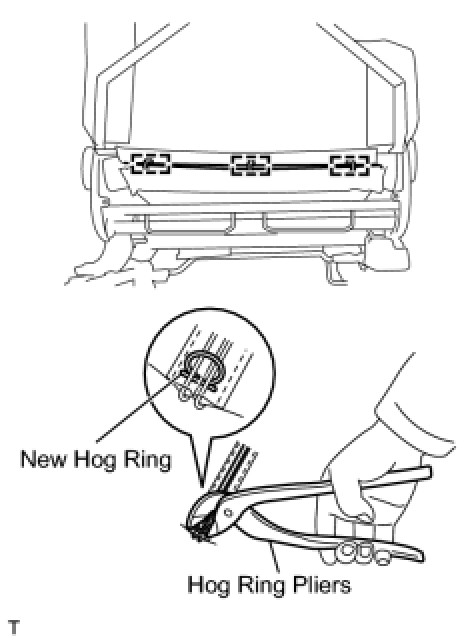 New Hog Ring

Hog Ring Pliers

T