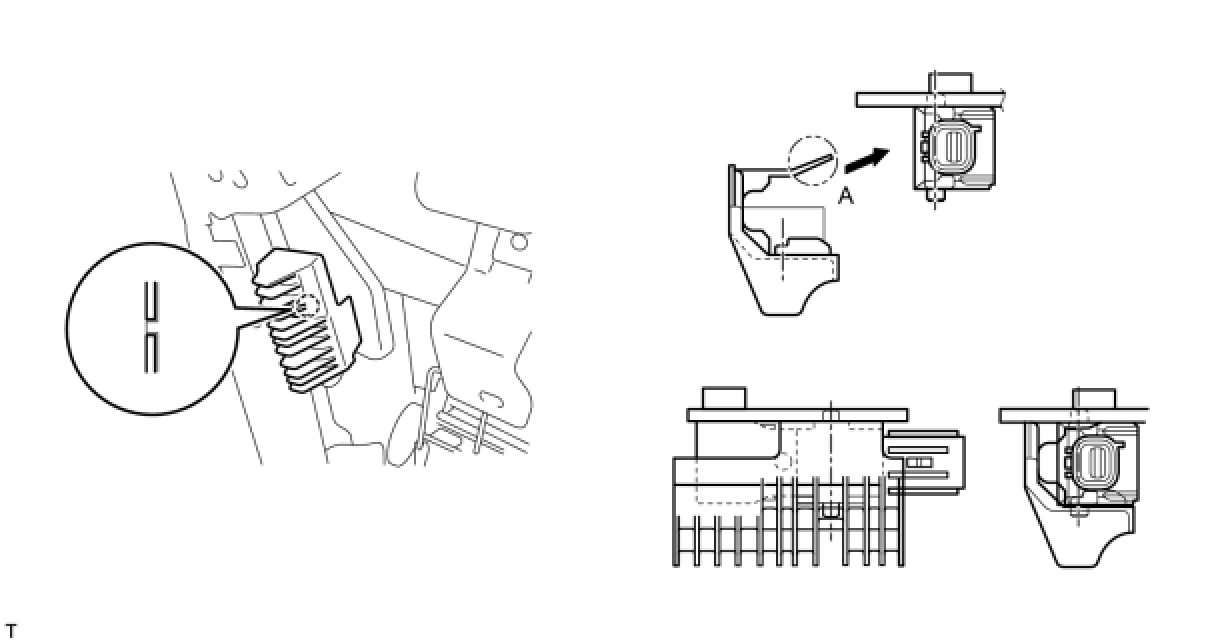 A

T