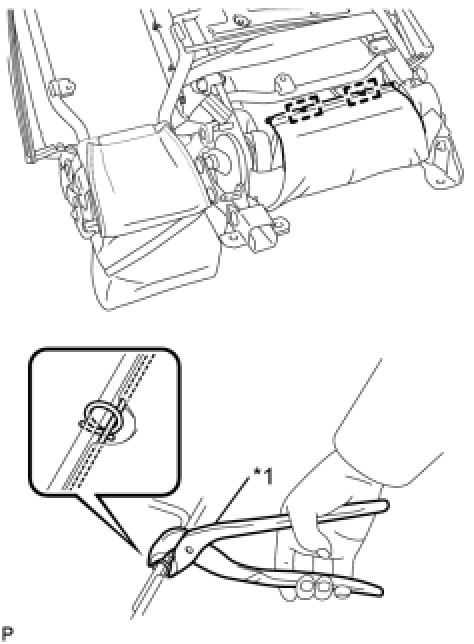 *1

P