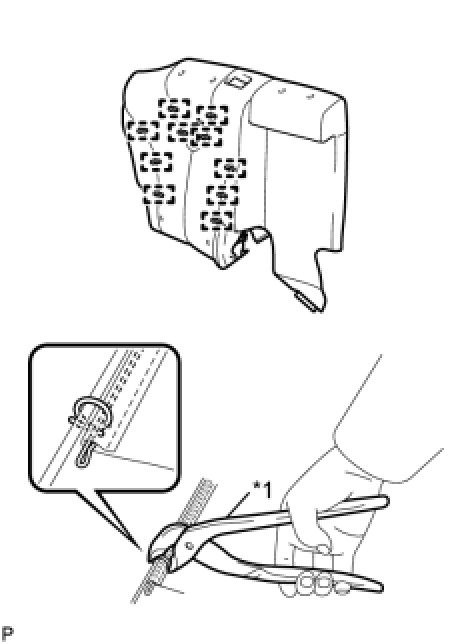 *1

P