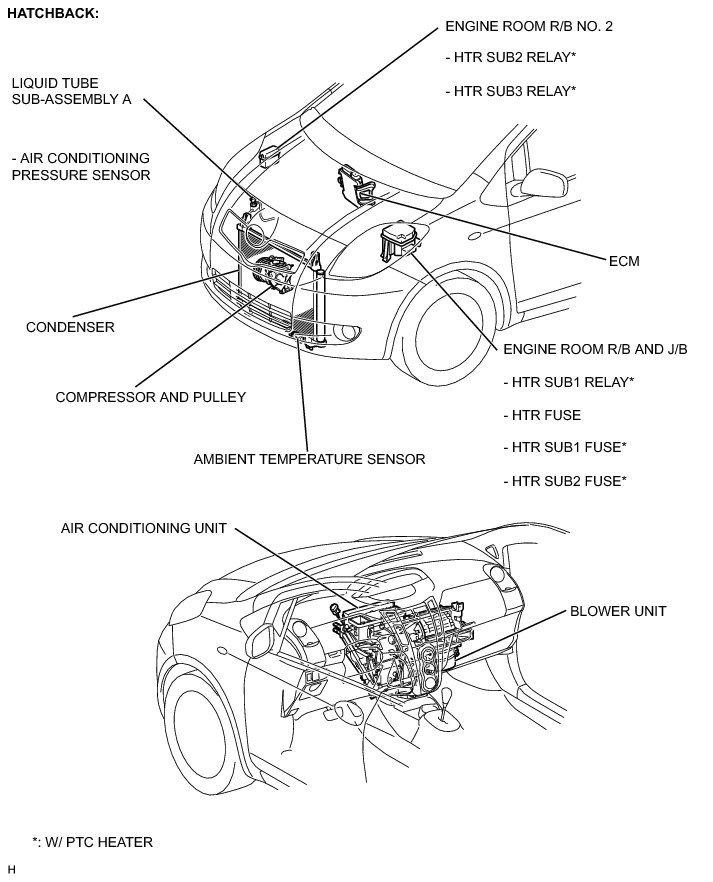 HATCHBACK:

ENGINE ROOM R/B NO. 2

- HTR SUB2 RELAY*

- HTR SUB3 RELAY*

LIQUID TUBE SUB-ASSEMBLY A

- AIR CONDITIONING PRESSURE SENSOR

ECM

CONDENSER

ENGINE ROOM R/B AND J/B

- HTR SUB1 RELAY*

- HTR FUSE

- HTR SUB1 FUSE*

- HTR SUB2 FUSE*

COMPRESSOR AND PULLEY

AMBIENT TEMPERATURE SENSOR

AIR CONDITIONING UNIT

BLOWER UNIT

*: W/ PTC HEATER

H