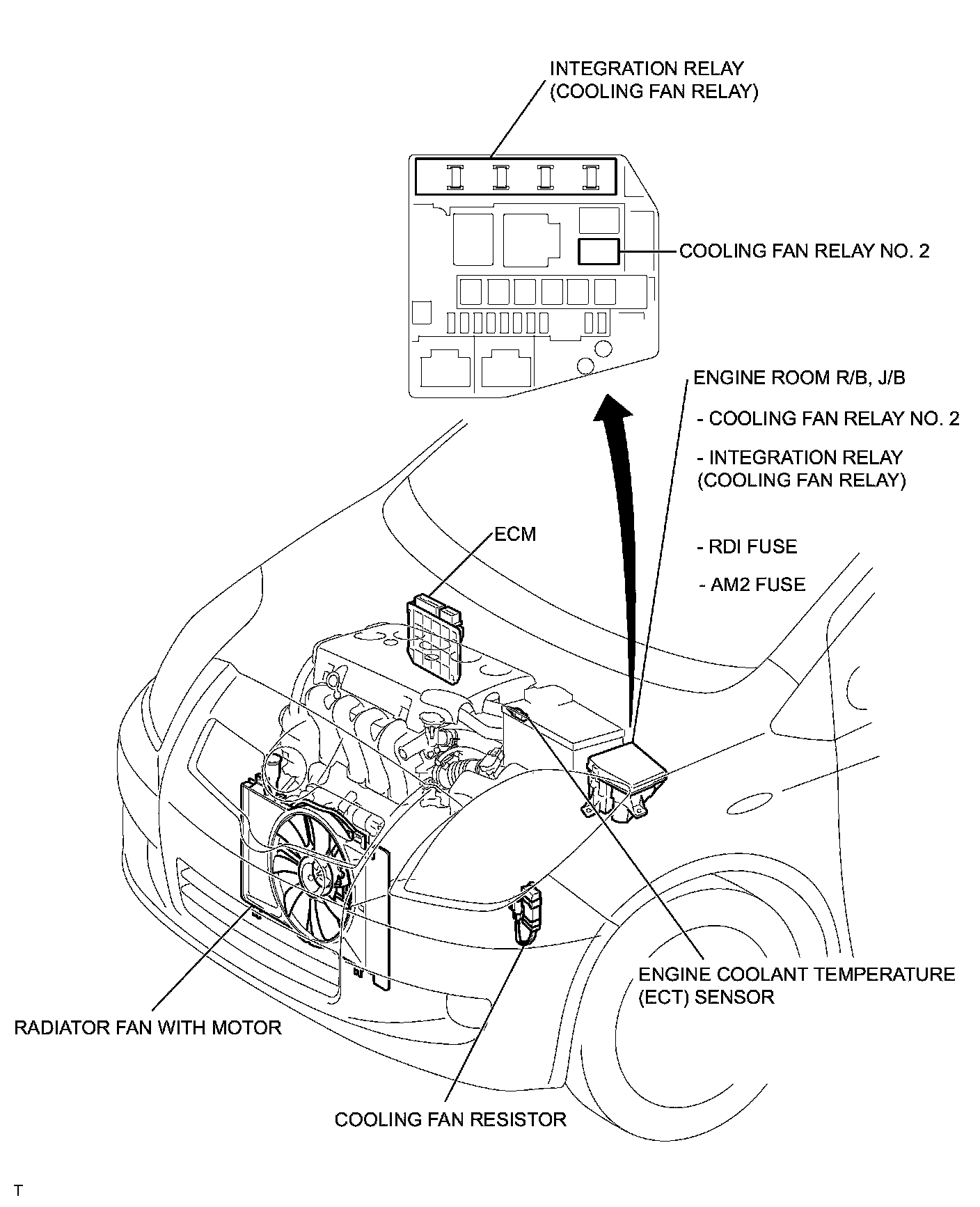 INTEGRATION RELAY
(COOLING FAN RELAY)

COOLING FAN RELAY NO. 2

ENGINE ROOM R/B, J/B

- COOLING FAN RELAY NO. 2

- INTEGRATION RELAY
(COOLING FAN RELAY)

- RDI FUSE

- AM2 FUSE

ECM

ENGINE COOLANT TEMPERATURE
(ECT) SENSOR

RADIATOR FAN WITH MOTOR

COOLING FAN RESISTOR

T