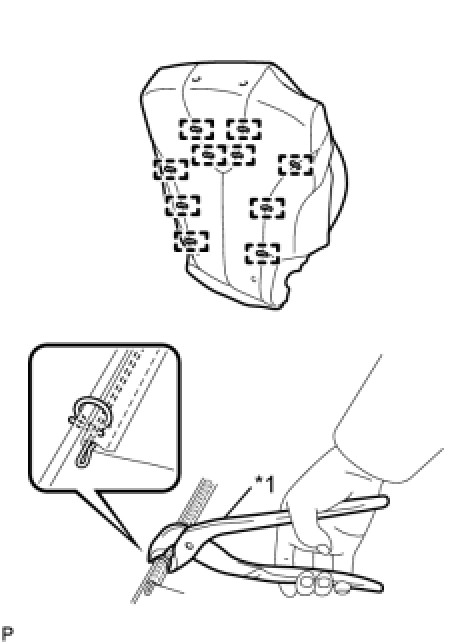 *1

P