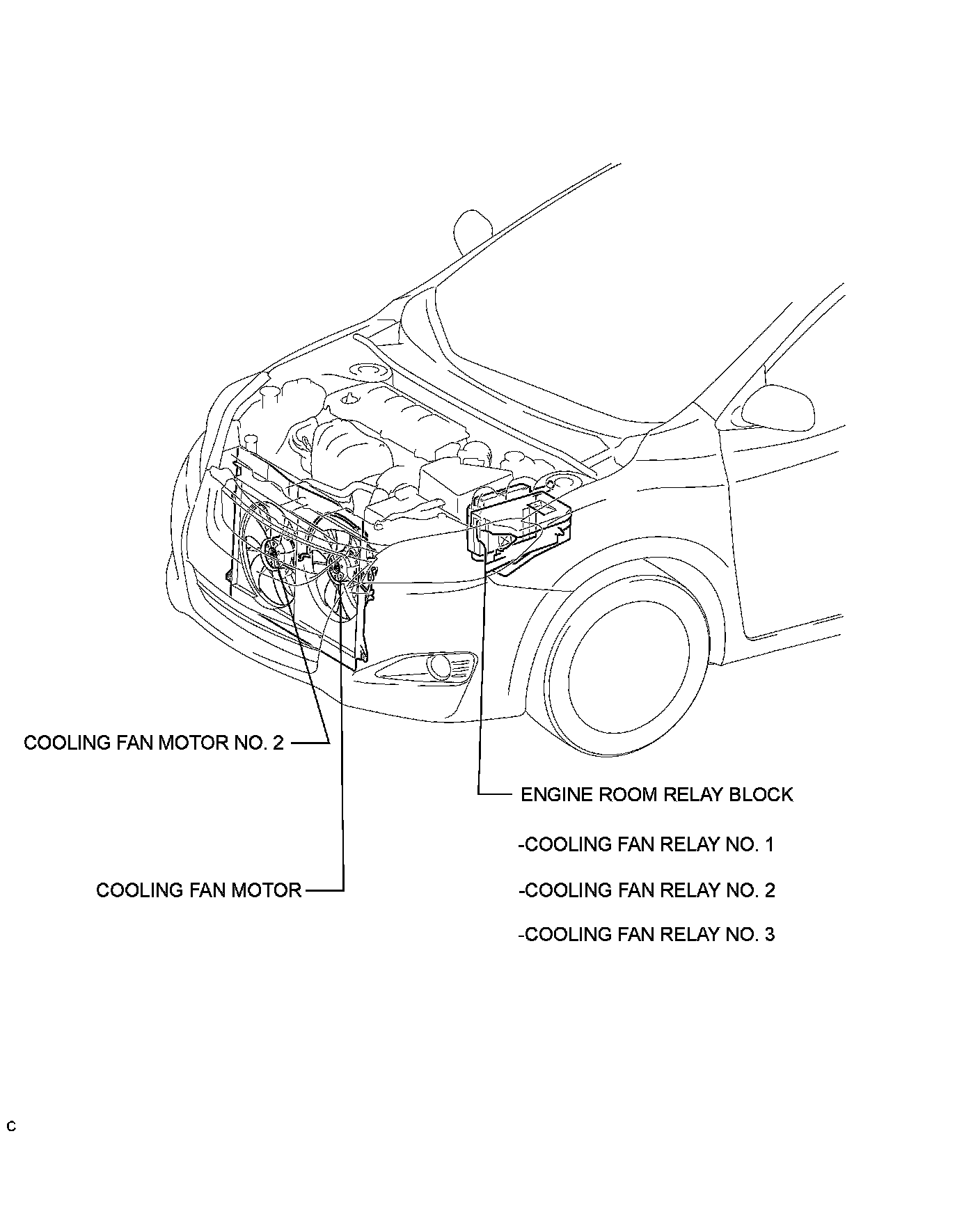 COOLING FAN MOTOR NO. 2

ENGINE ROOM RELAY BLOCK

-COOLING FAN RELAY NO. 1

COOLING FAN MOTOR

-COOLING FAN RELAY NO. 2

-COOLING FAN RELAY NO. 3

C