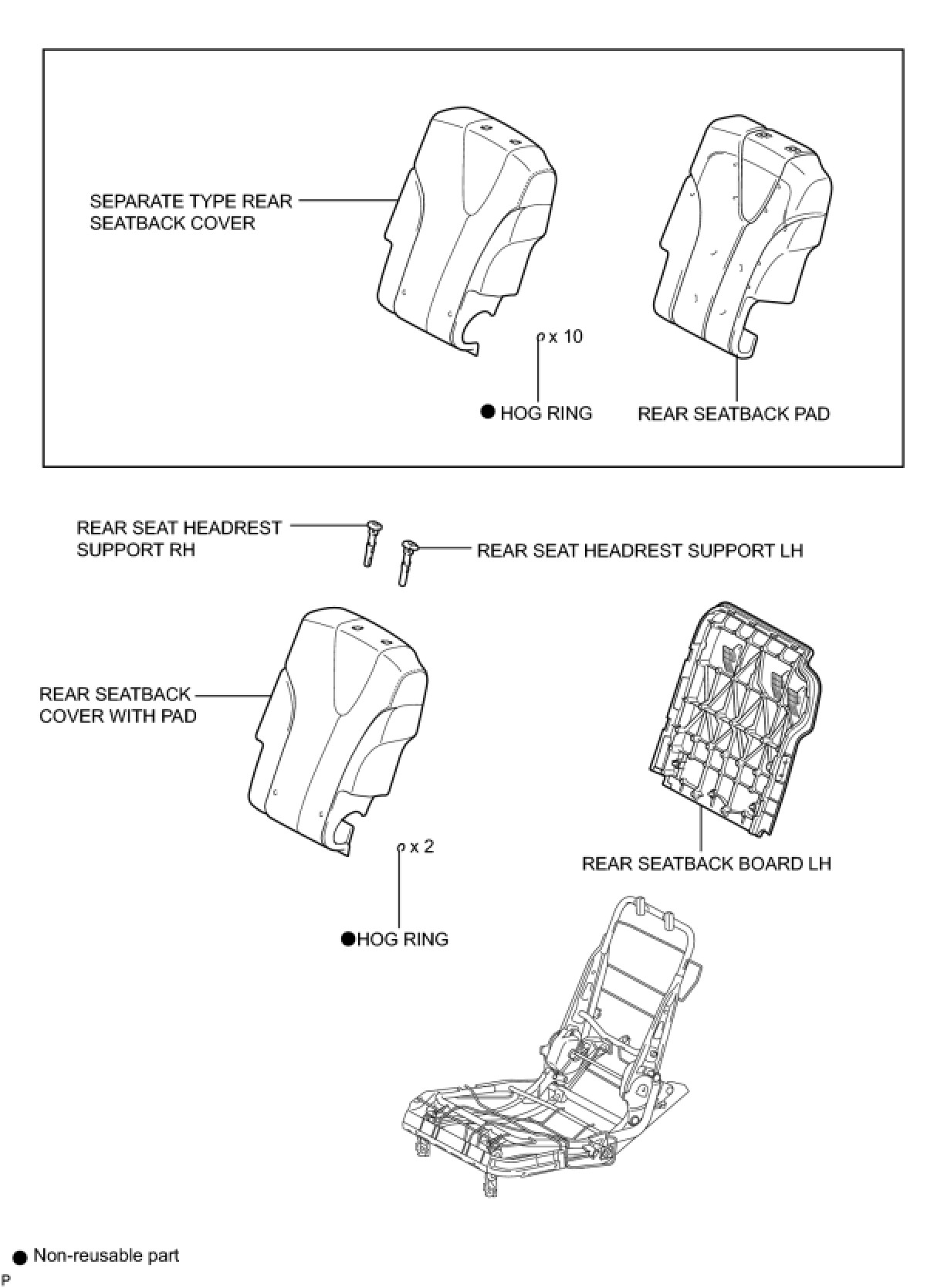 SEPARATE TYPE REAR SEATBACK COVER

x 10

● HOG RING

REAR SEATBACK PAD

REAR SEAT HEADREST SUPPORT RH

REAR SEAT HEADREST SUPPORT LH

REAR SEATBACK COVER WITH PAD

x 2

●HOG RING

REAR SEATBACK BOARD LH

● Non-reusable part

P