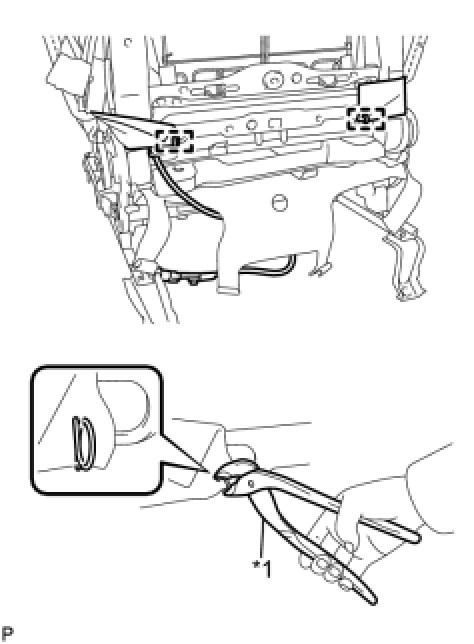 *1

P