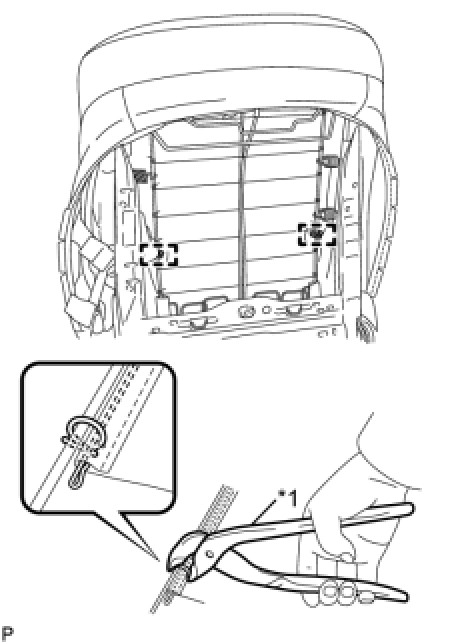 *1

P