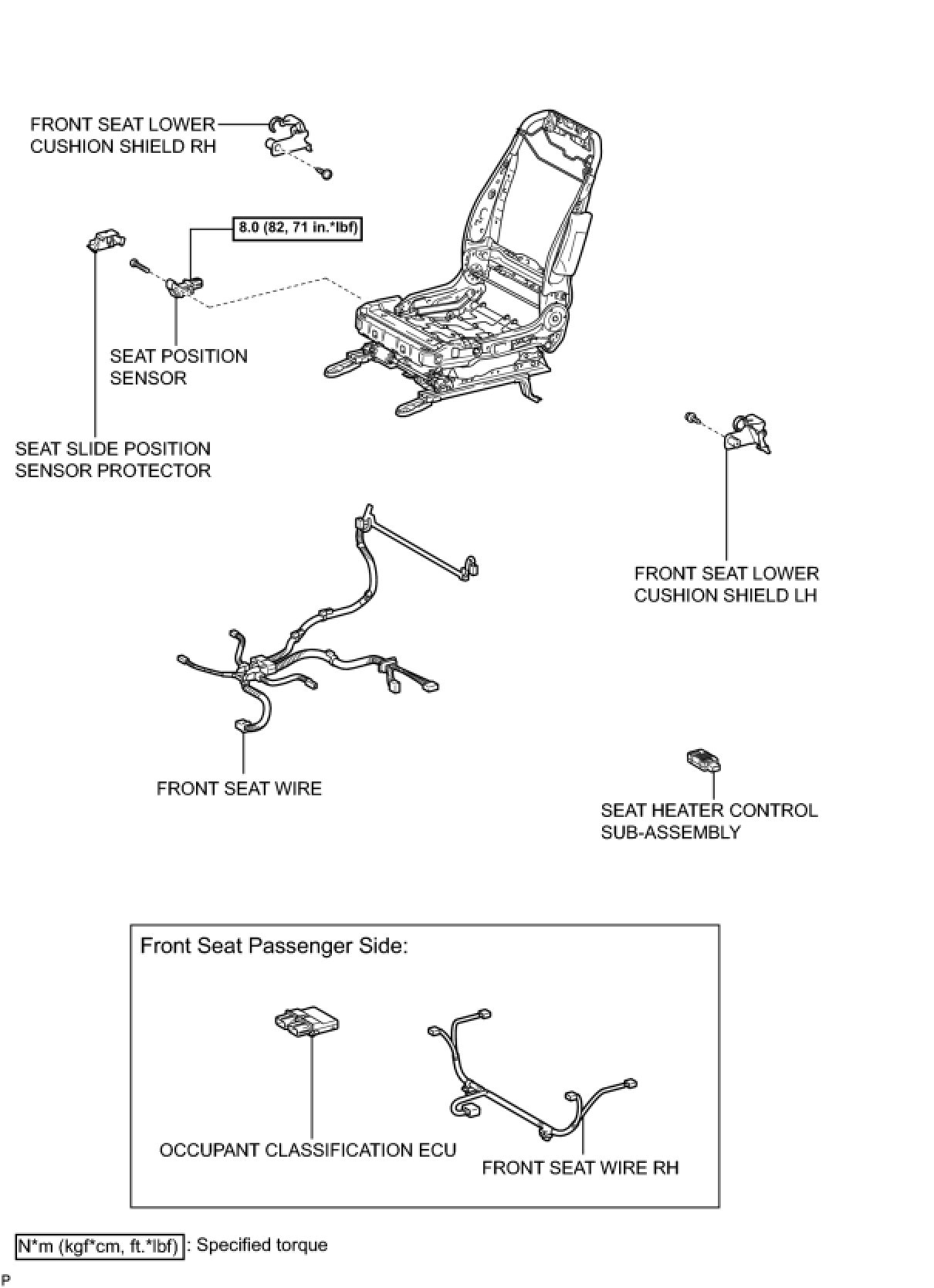 FRONT SEAT LOWER CUSHION SHIELD RH

8.0 (82, 71 in.*lbf)

SEAT POSITION SENSOR

SEAT SLIDE POSITION SENSOR PROTECTOR

FRONT SEAT LOWER CUSHION SHIELD LH

FRONT SEAT WIRE

SEAT HEATER CONTROL SUB-ASSEMBLY

Front Seat Passenger Side:

OCCUPANT CLASSIFICATION ECU

FRONT SEAT WIRE RH

N*m (kgf*cm, ft.*lbf) : Specified torque

P