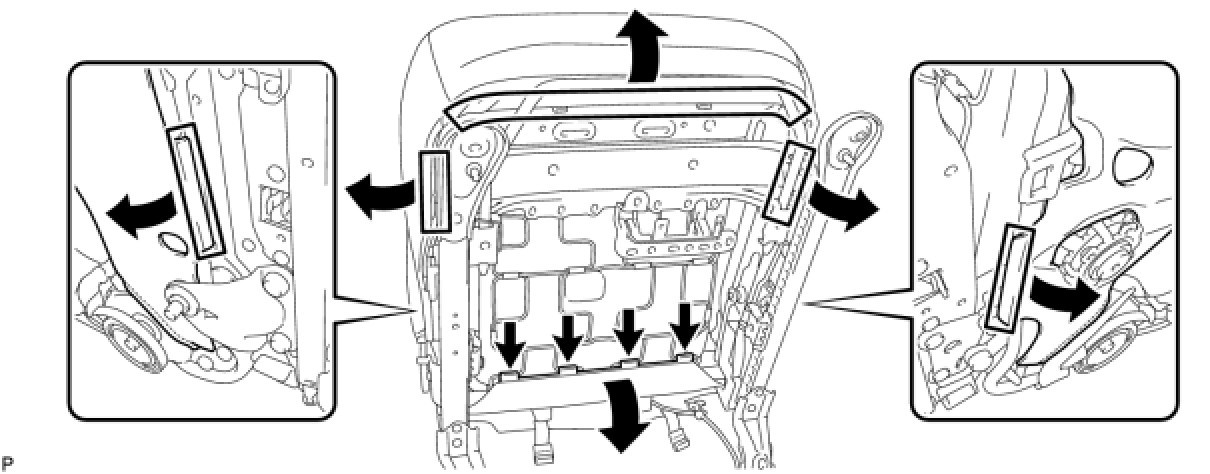 P