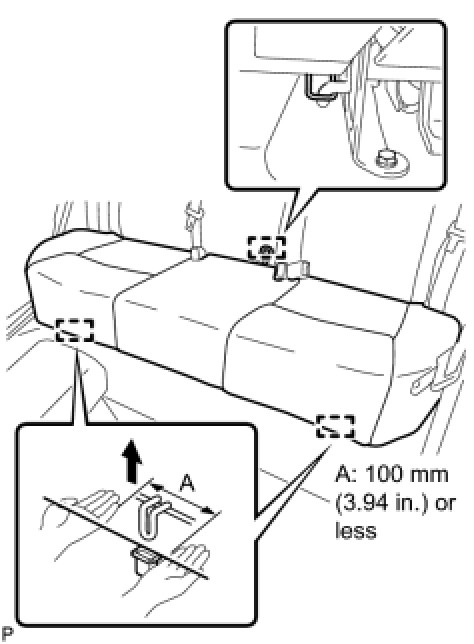 A

A: 100 mm (3.94 in.) or less

P