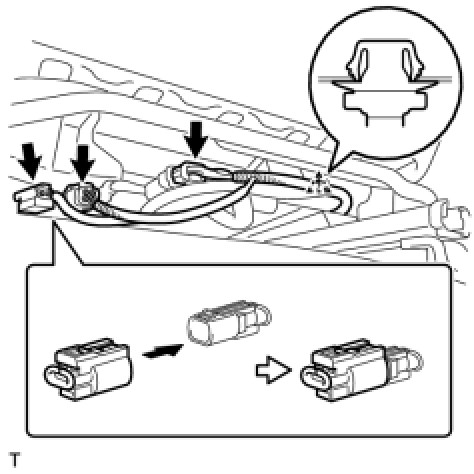 T