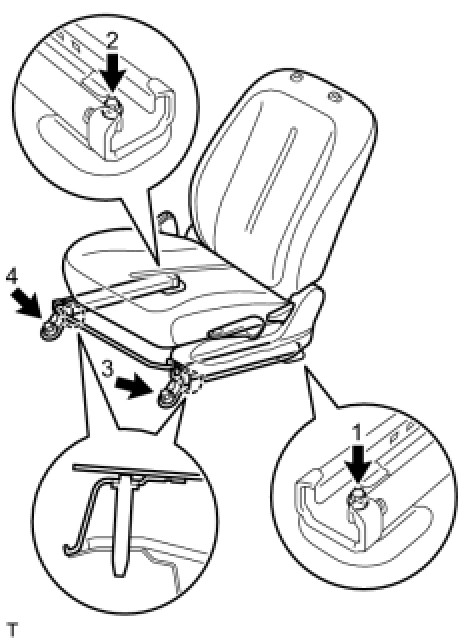 2
4
3
1
T