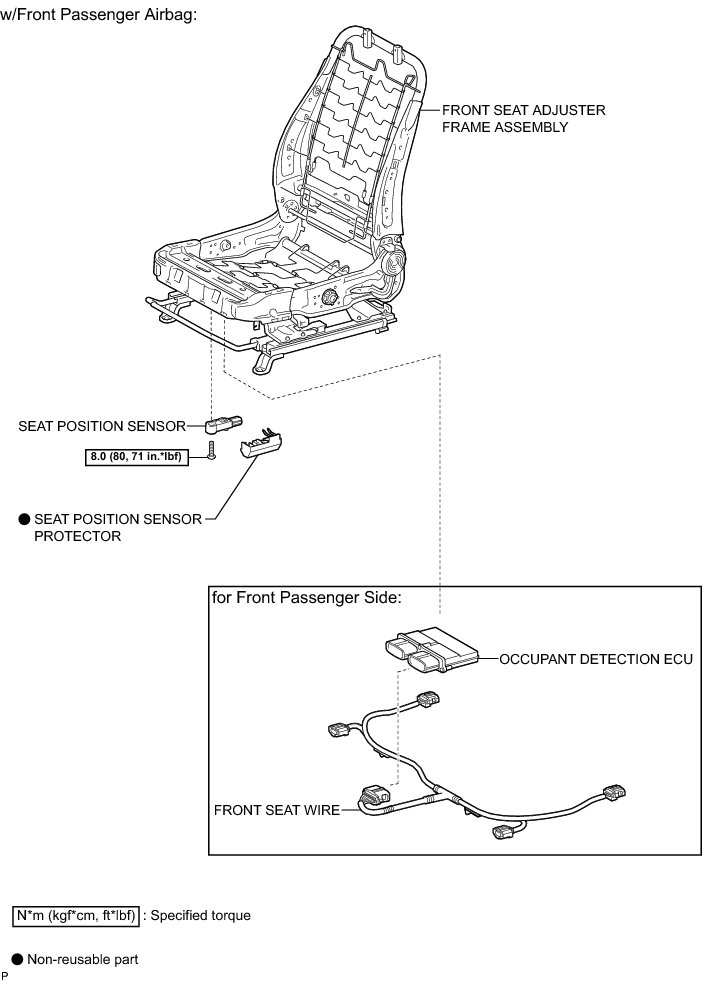 w/Front Passenger Airbag:

FRONT SEAT ADJUSTER FRAME ASSEMBLY

SEAT POSITION SENSOR

8.0 (80, 71 in.*lbf)

● SEAT POSITION SENSOR PROTECTOR

for Front Passenger Side:

OCCUPANT DETECTION ECU

FRONT SEAT WIRE

N*m (kgf*cm, ft*lbf) : Specified torque

● Non-reusable part

P