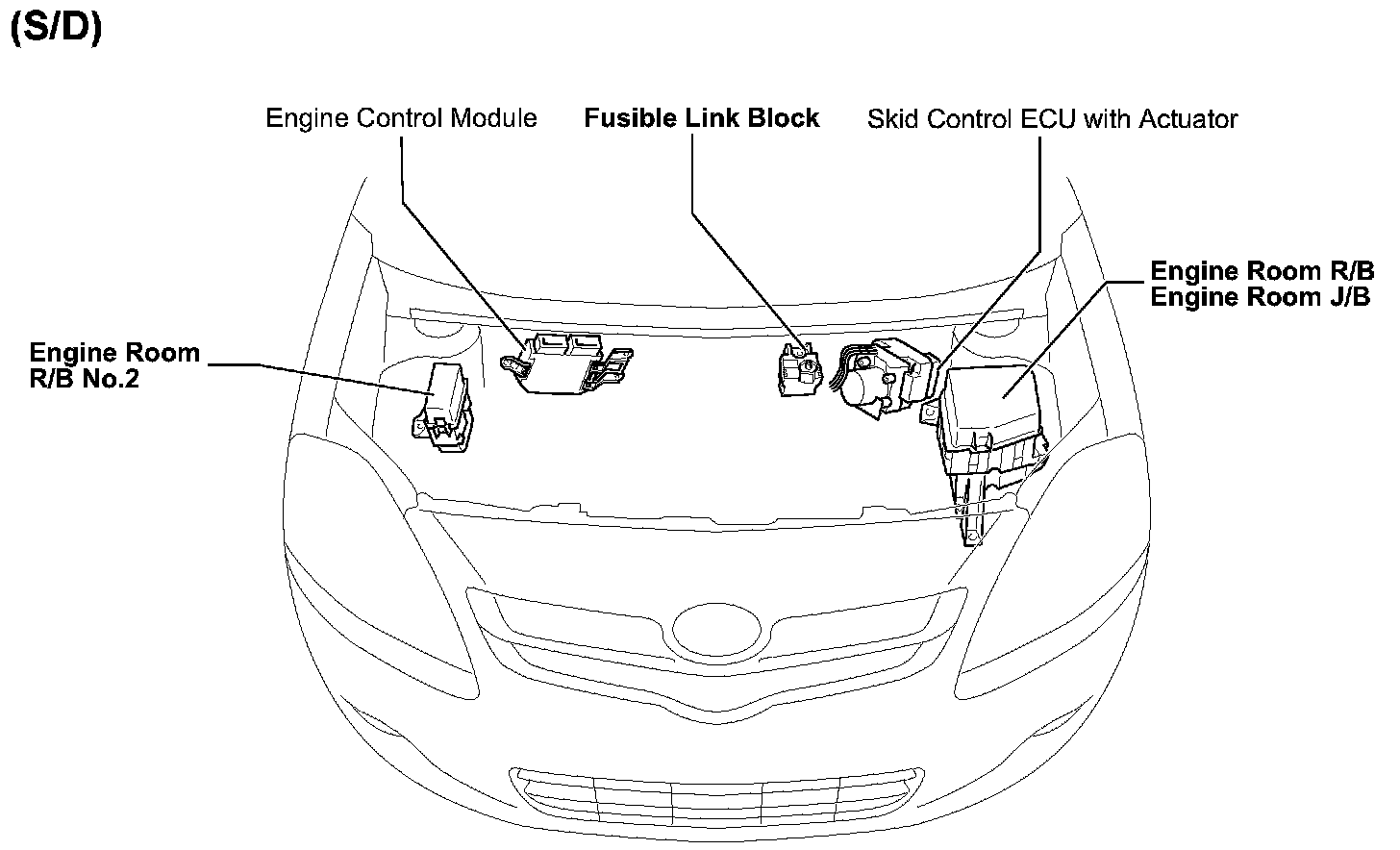 (S/D)

Engine Control Module

Fusible Link Block

Skid Control ECU with Actuator

Engine Room R/B
Engine Room J/B

Engine Room
R/B No.2