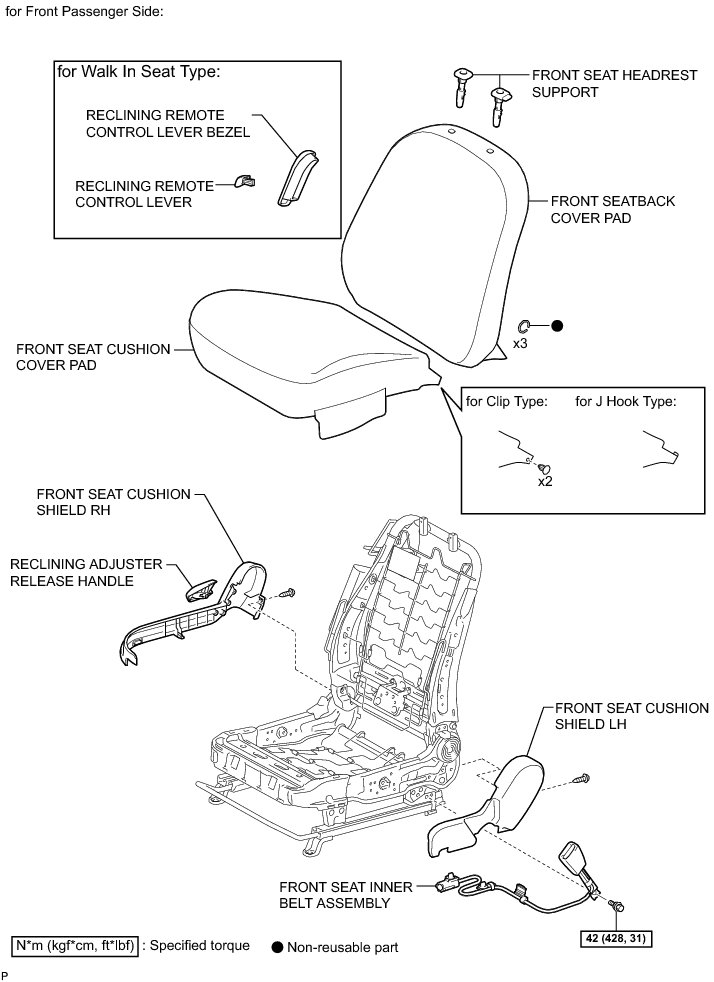 for Front Passenger Side:

for Walk In Seat Type:

RECLINING REMOTE CONTROL LEVER BEZEL

RECLINING REMOTE CONTROL LEVER

FRONT SEAT HEADREST SUPPORT

FRONT SEATBACK COVER PAD

x3

FRONT SEAT CUSHION COVER PAD

for Clip Type:

for J Hook Type:

x2

FRONT SEAT CUSHION SHIELD RH

RECLINING ADJUSTER RELEASE HANDLE

FRONT SEAT CUSHION SHIELD LH

FRONT SEAT INNER BELT ASSEMBLY

42 (428, 31)

N*m (kgf*cm, ft*lbf) : Specified torque

● Non-reusable part

P