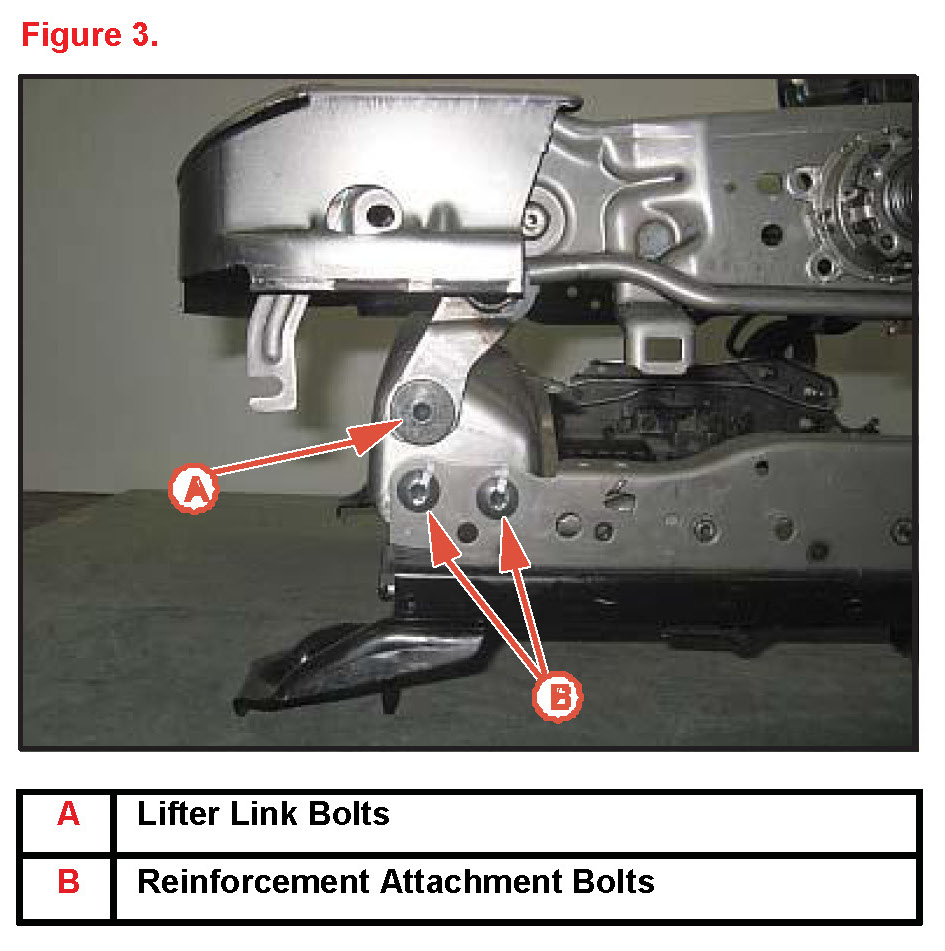 Figure 3.

A

B

| A | Lifter Link Bolts |
|---|---|
| B | Reinforcement Attachment Bolts |