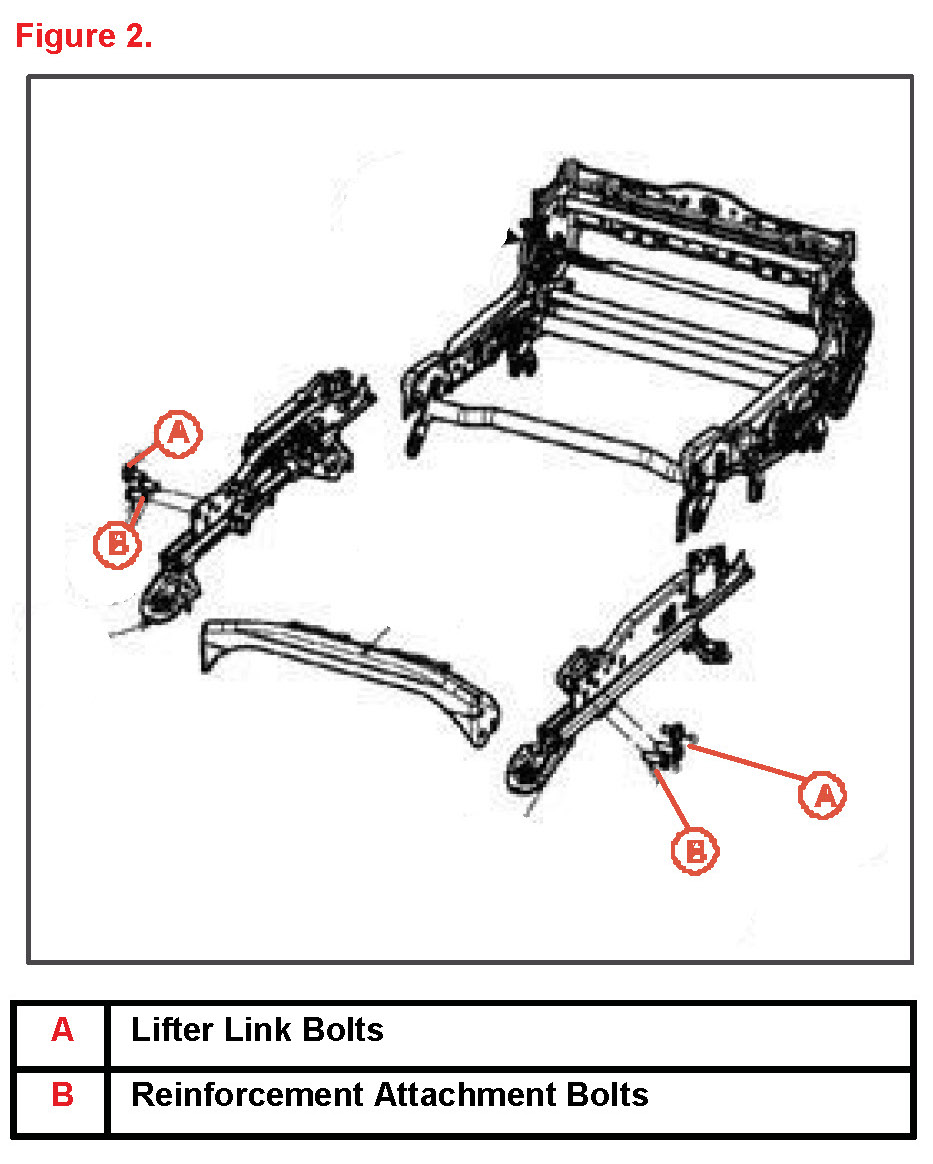 Figure 2.

A

B

A

B

| A | Lifter Link Bolts |
|---|---|
| B | Reinforcement Attachment Bolts |