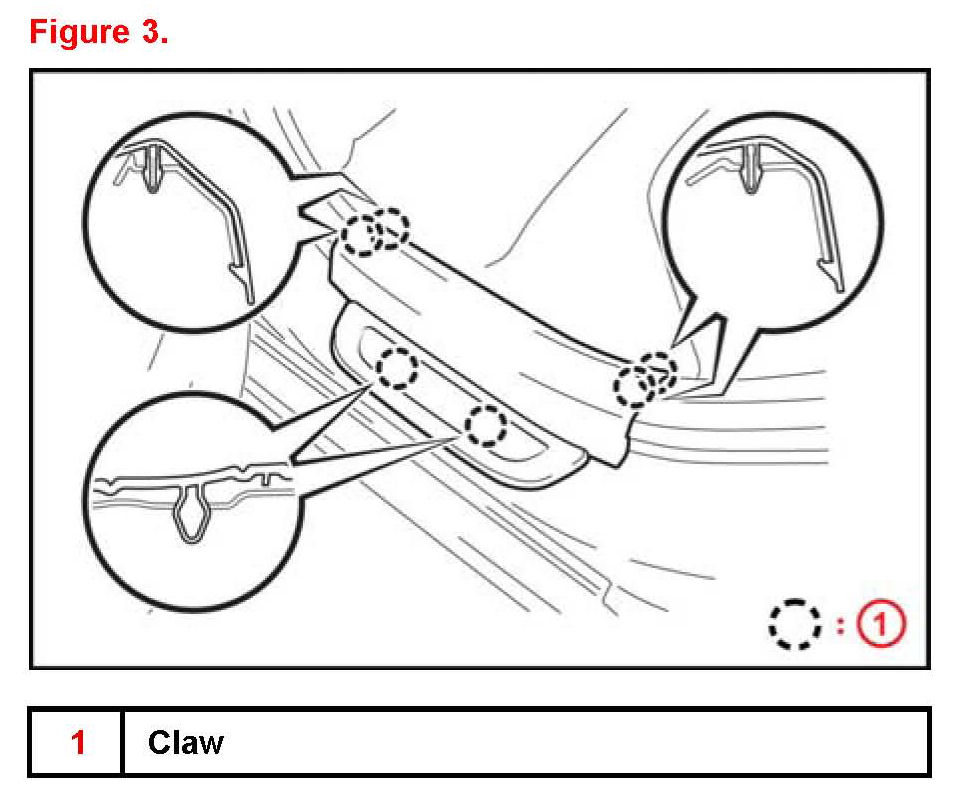 Figure 3.

: 1

| 1 | Claw |
|---|---|