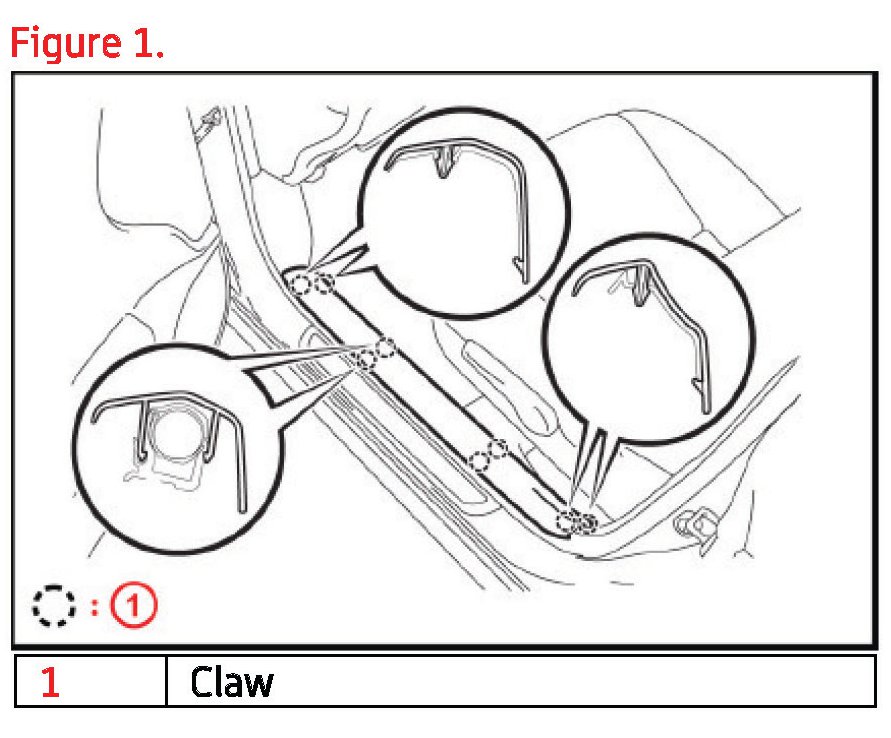 Figure 1.

: 1

| 1 | Claw |
|---|---|