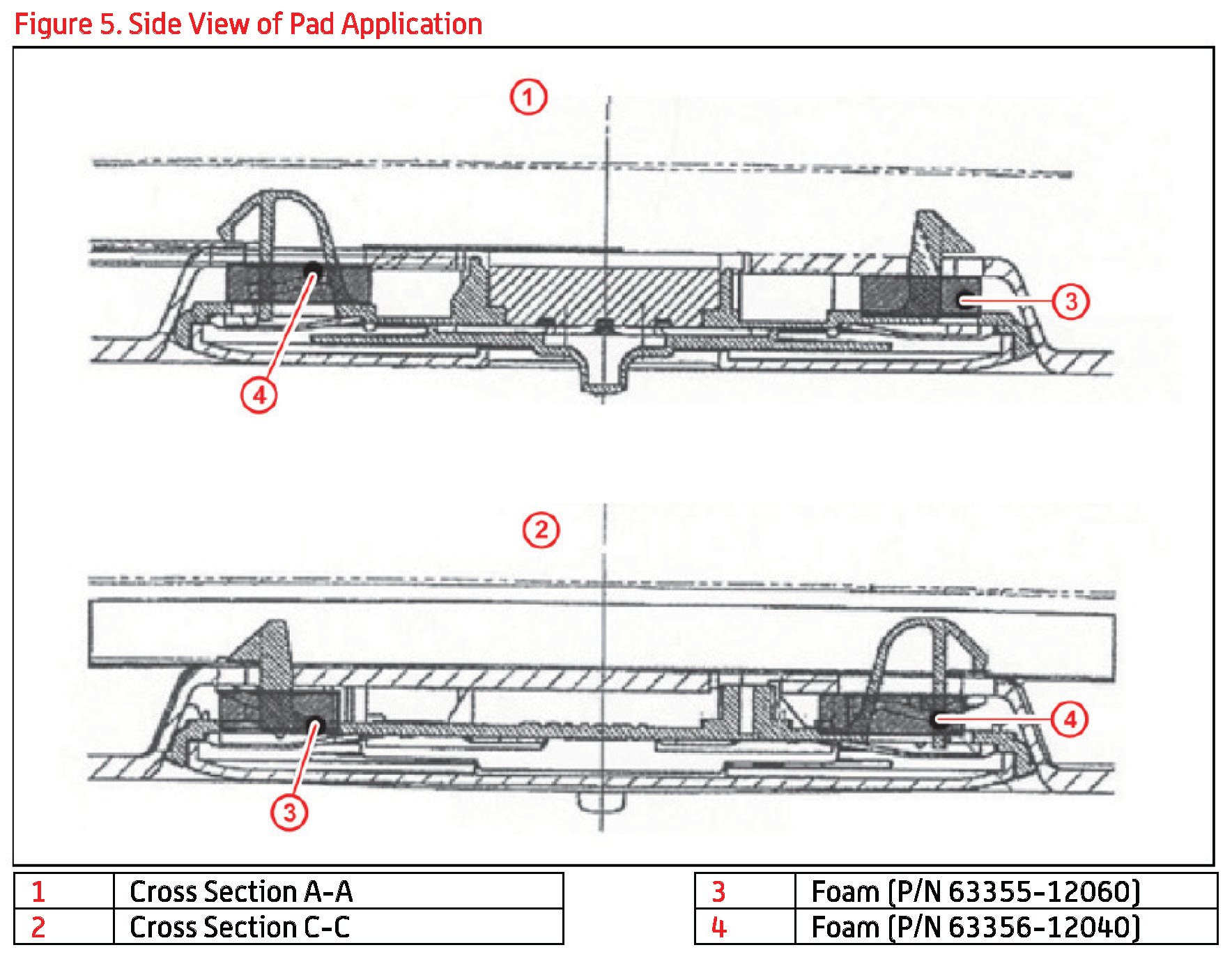 Figure 5. Side View of Pad Application

1

3

4

2

4

3

| 1 | Cross Section A-A |
|---|---|
| 2 | Cross Section C-C |

| 3 | Foam (P/N 63355-12060) |
|---|---|
| 4 | Foam (P/N 63356-12040) |