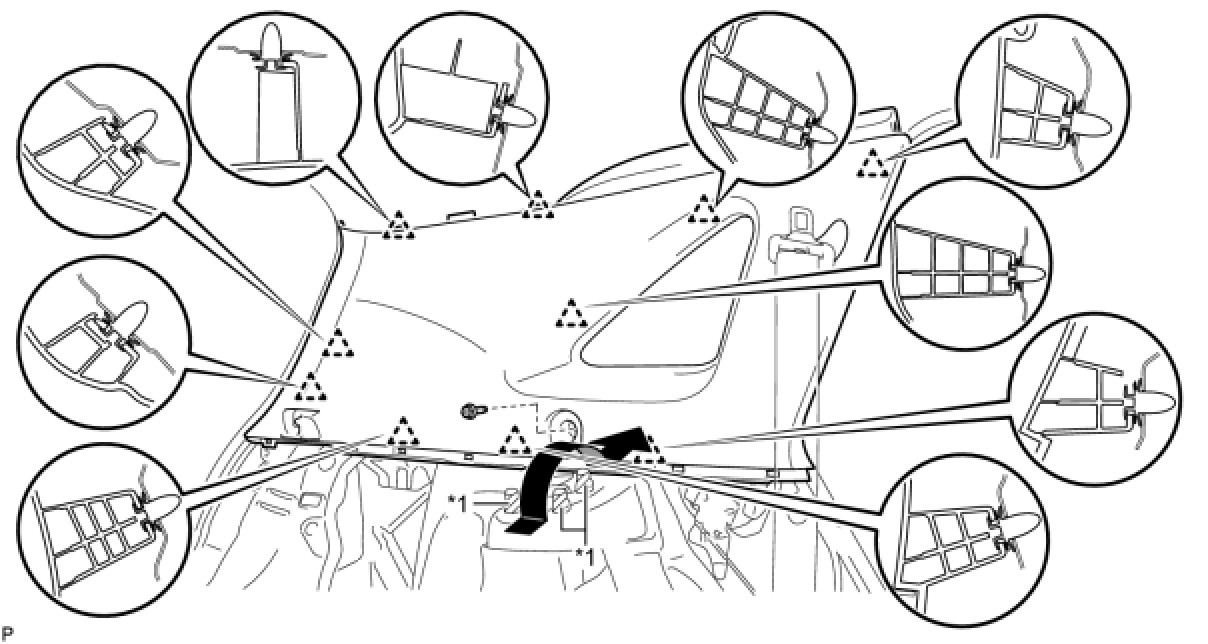 *1
*1
P