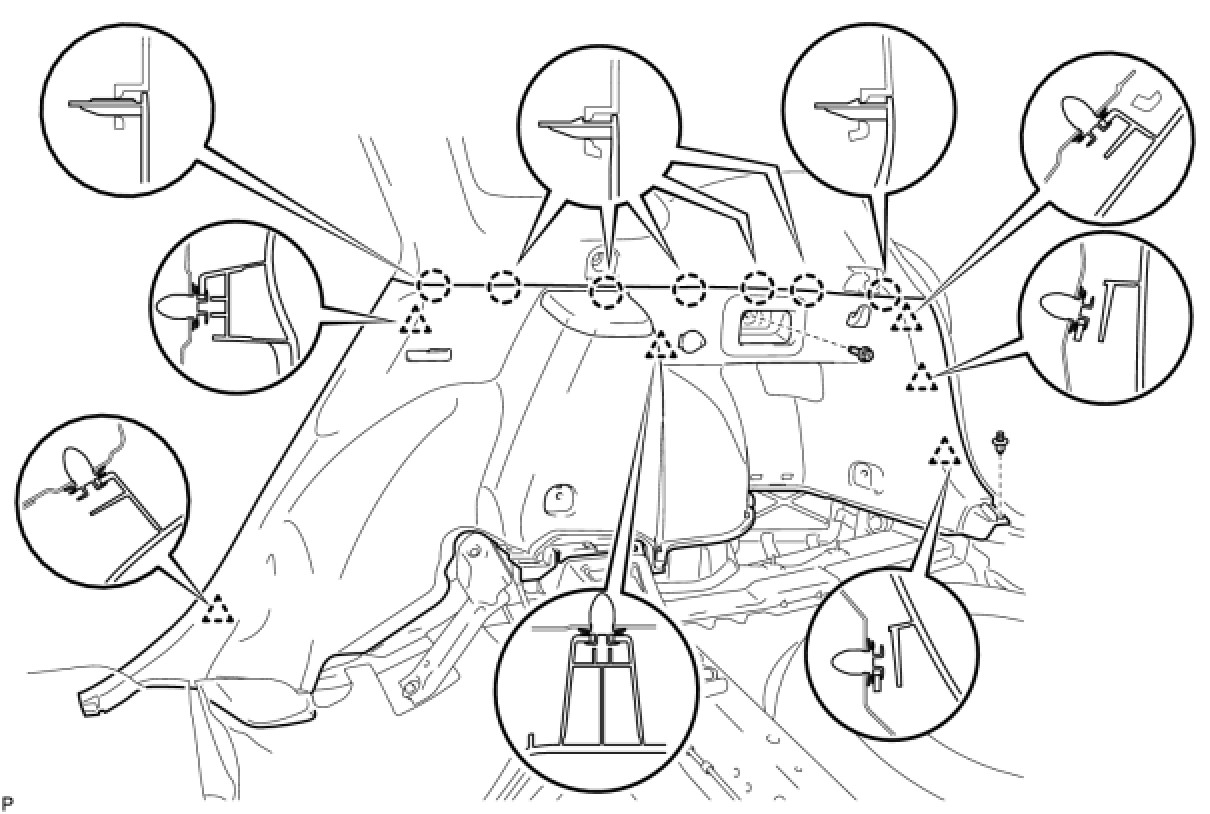 P