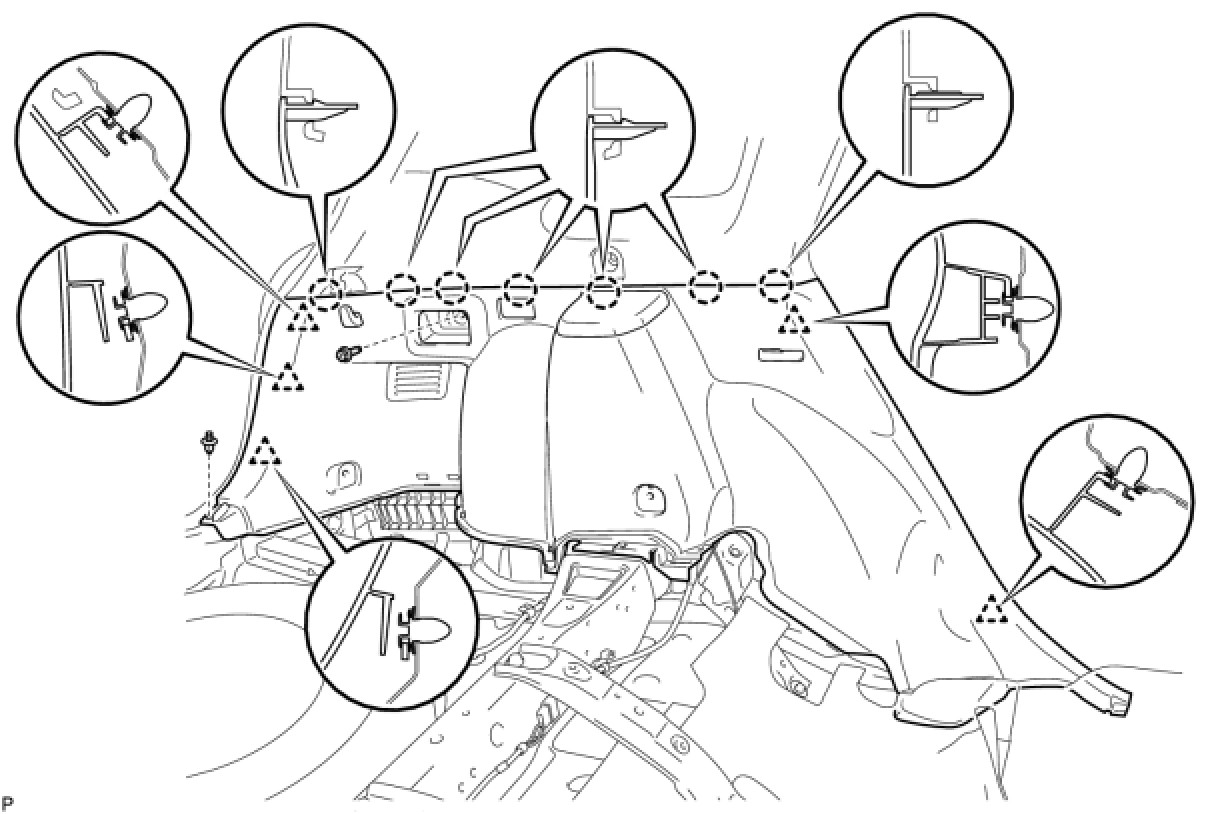 P