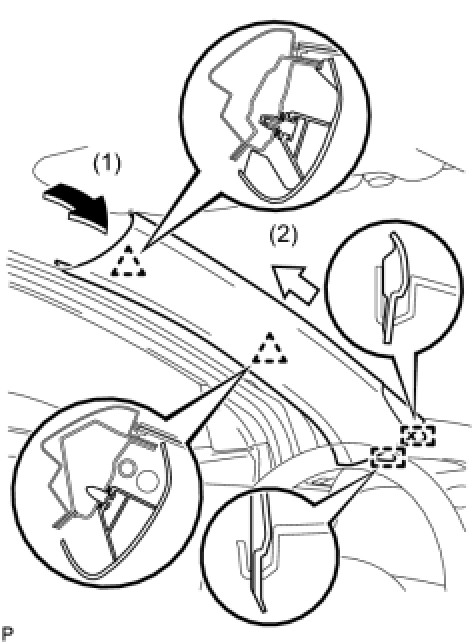 (1)

(2)

P