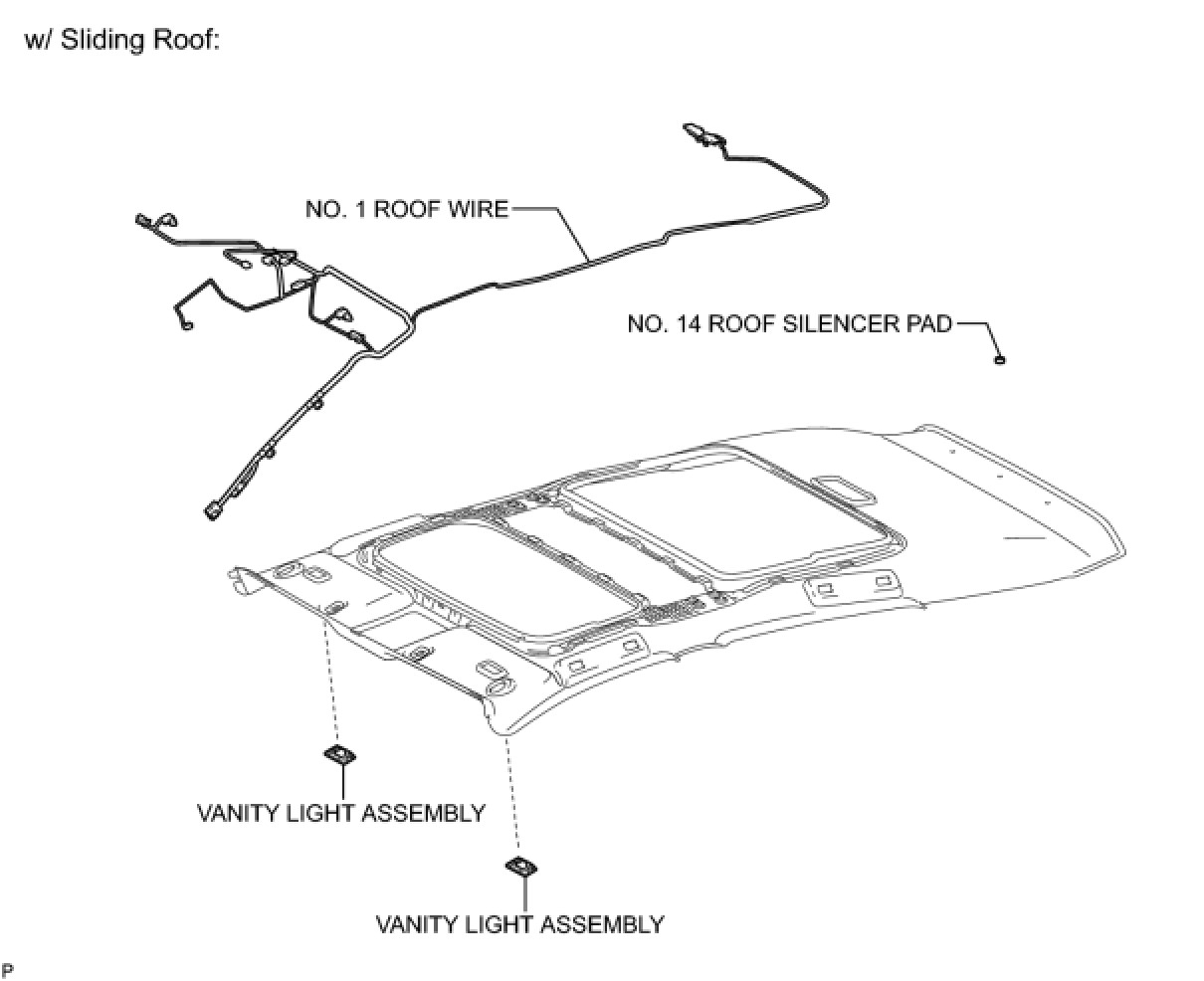 w/ Sliding Roof:

NO. 1 ROOF WIRE

NO. 14 ROOF SILENCER PAD

VANITY LIGHT ASSEMBLY

VANITY LIGHT ASSEMBLY

P