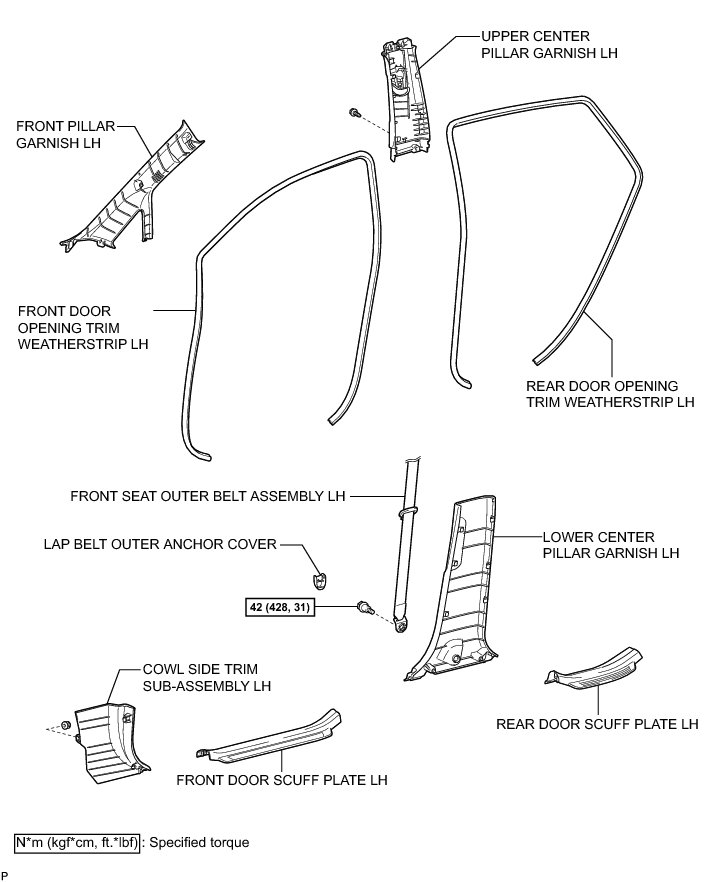 UPPER CENTER PILLAR GARNISH LH

FRONT PILLAR GARNISH LH

FRONT DOOR OPENING TRIM WEATHERSTRIP LH

REAR DOOR OPENING TRIM WEATHERSTRIP LH

FRONT SEAT OUTER BELT ASSEMBLY LH

LAP BELT OUTER ANCHOR COVER

LOWER CENTER PILLAR GARNISH LH

42 (428, 31)

COWL SIDE TRIM SUB-ASSEMBLY LH

REAR DOOR SCUFF PLATE LH

FRONT DOOR SCUFF PLATE LH

N*m (kgf*cm, ft.*lbf) : Specified torque

P