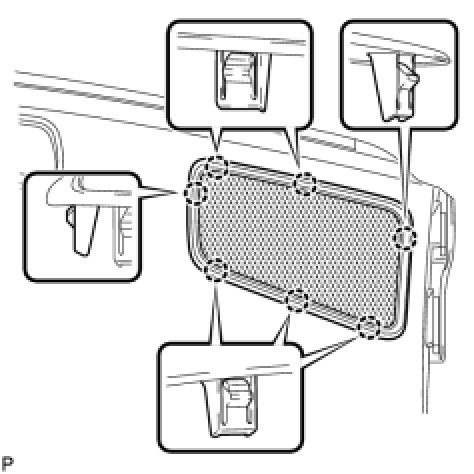 P